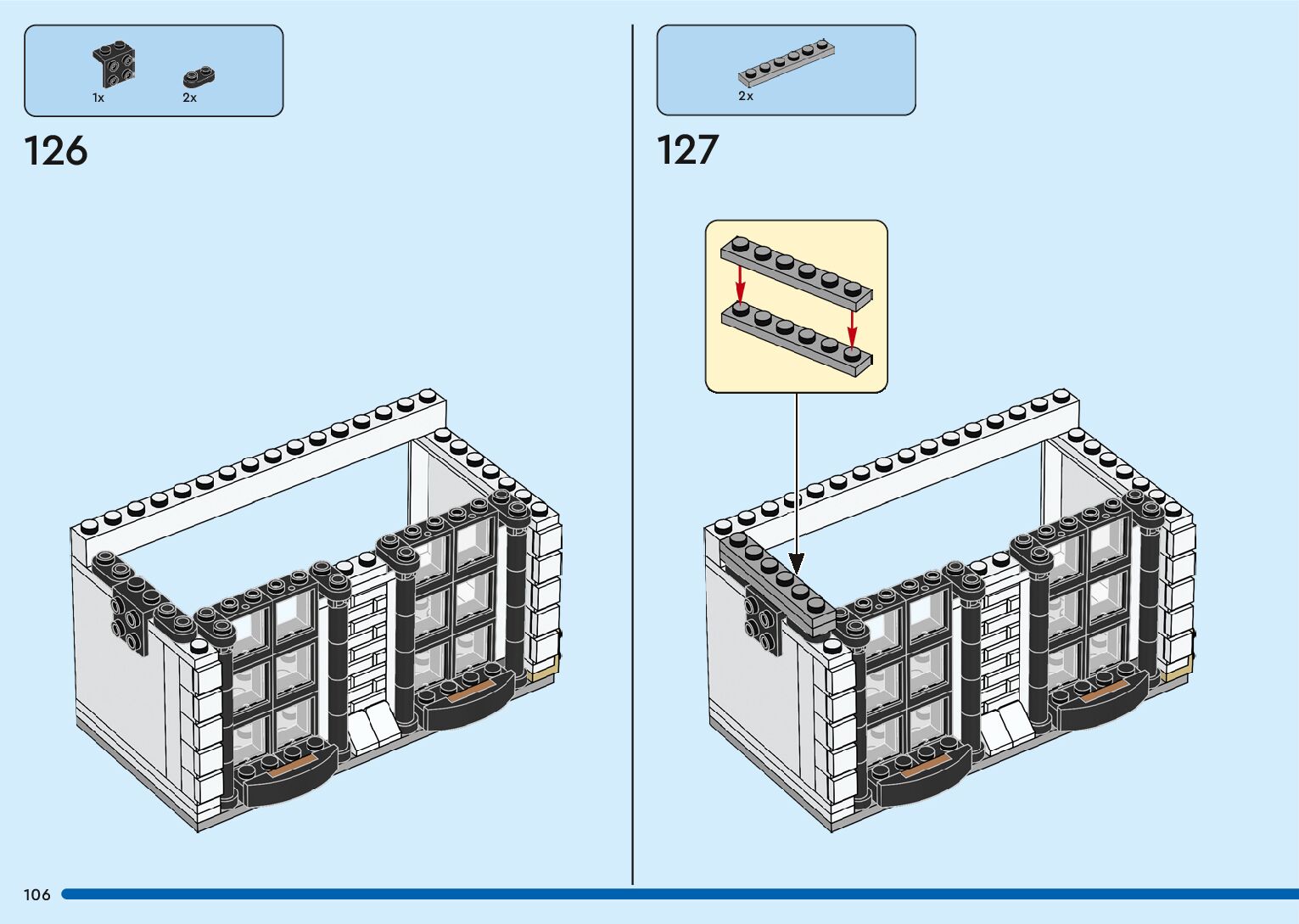 1x 2x

126

2x

127

106