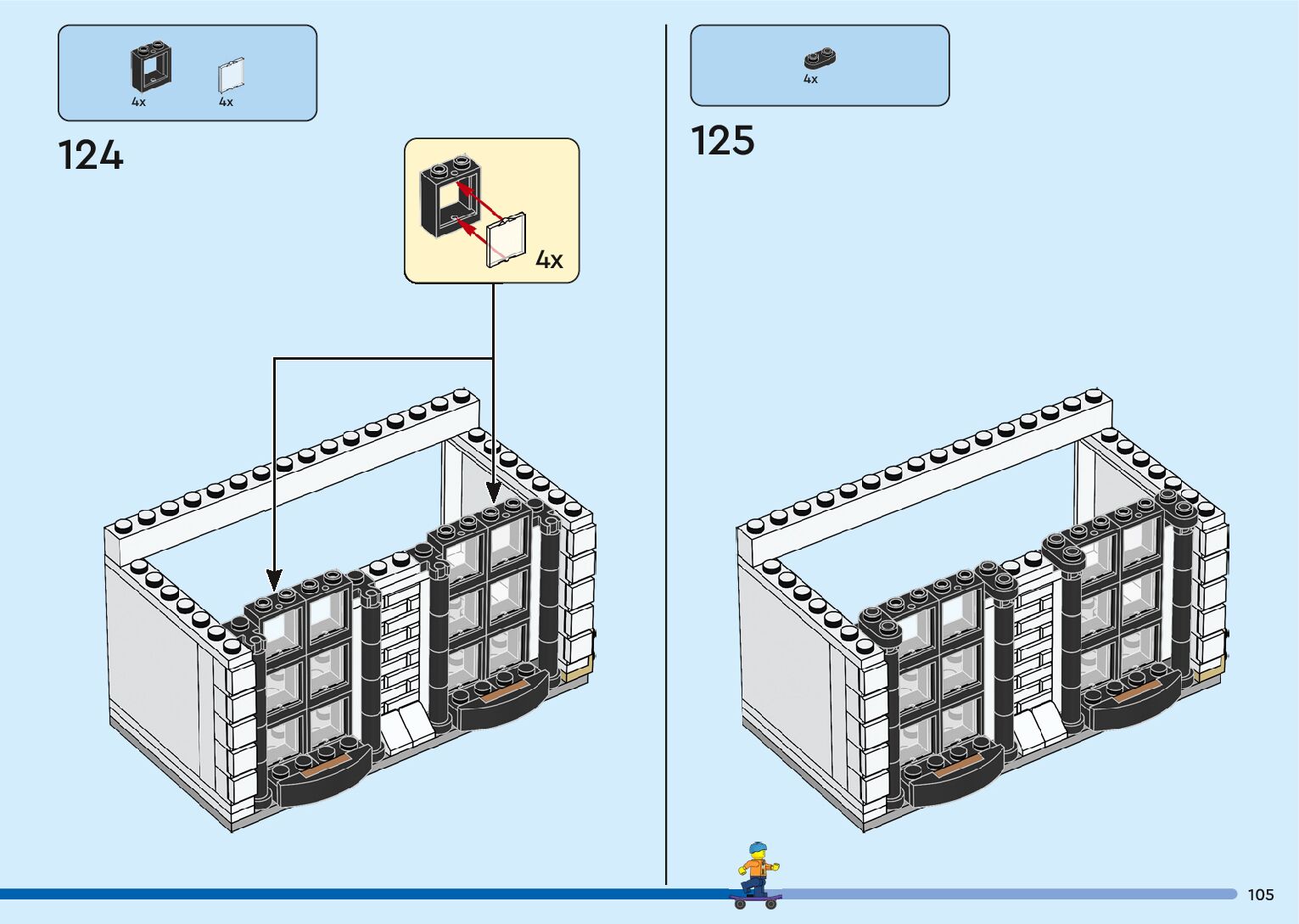 4x
4x

124

4x

4x

125

105