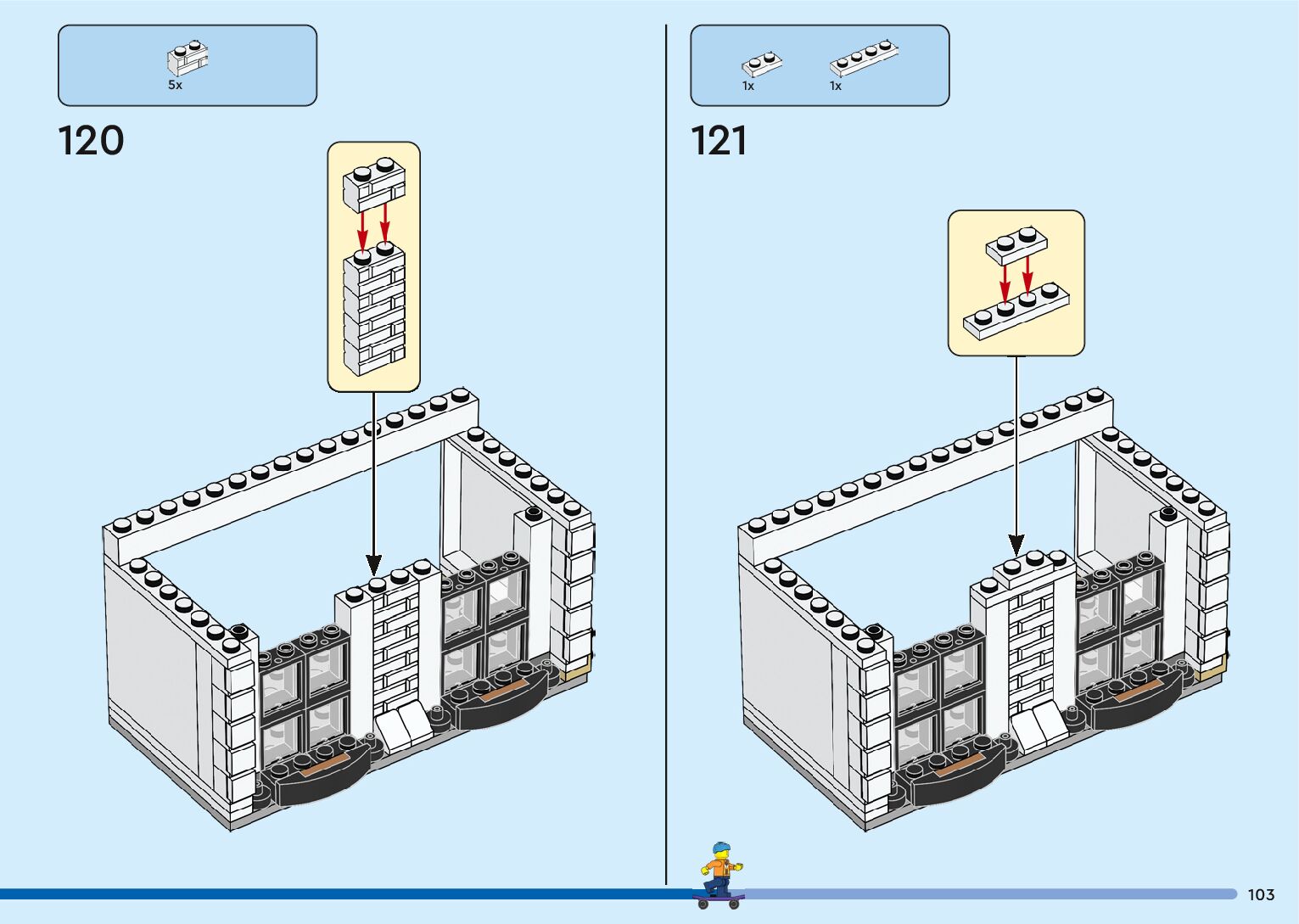 5x

120

1x

1x

121

103