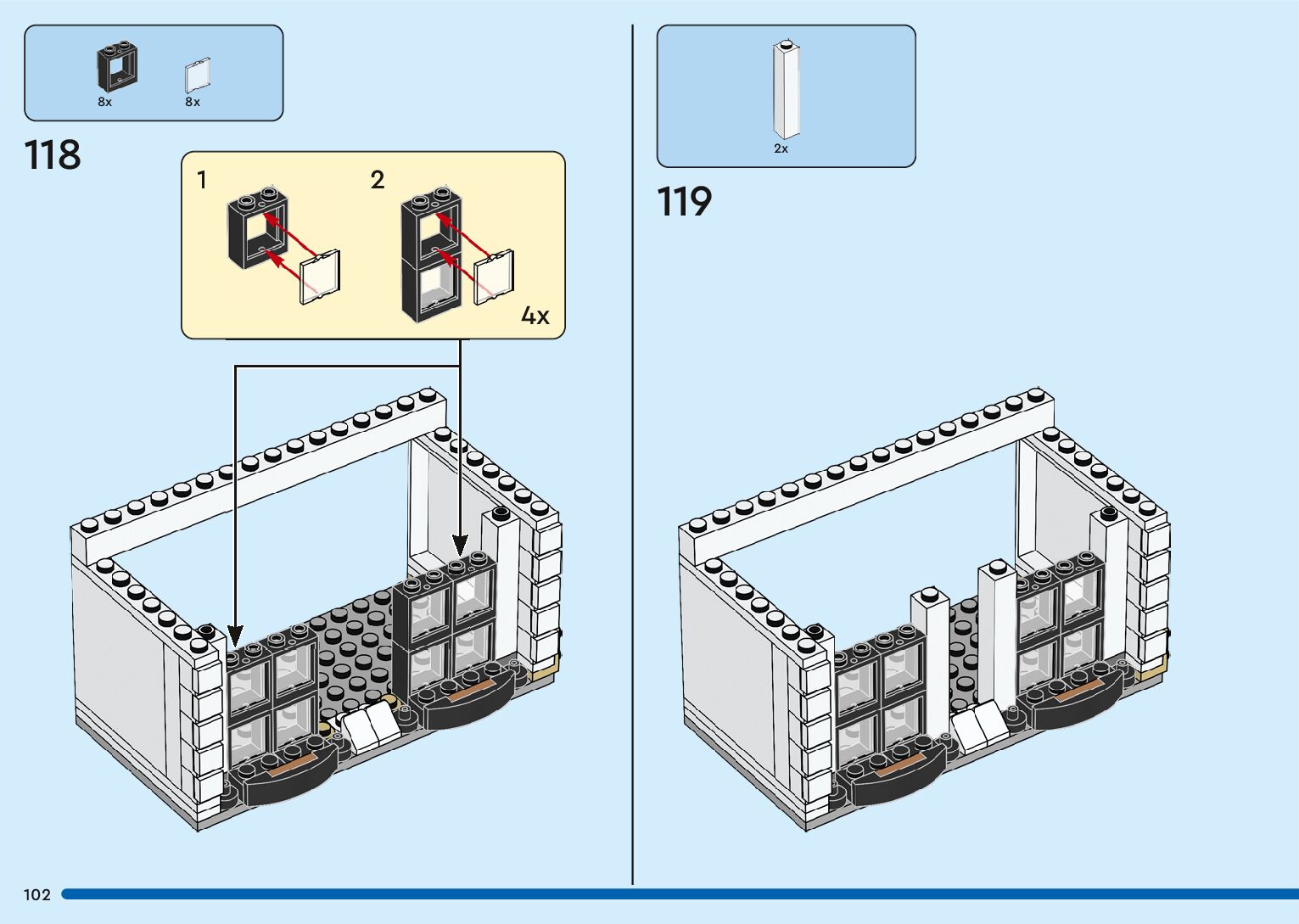 8x 8x

118

1

2

4x

2x

119

102