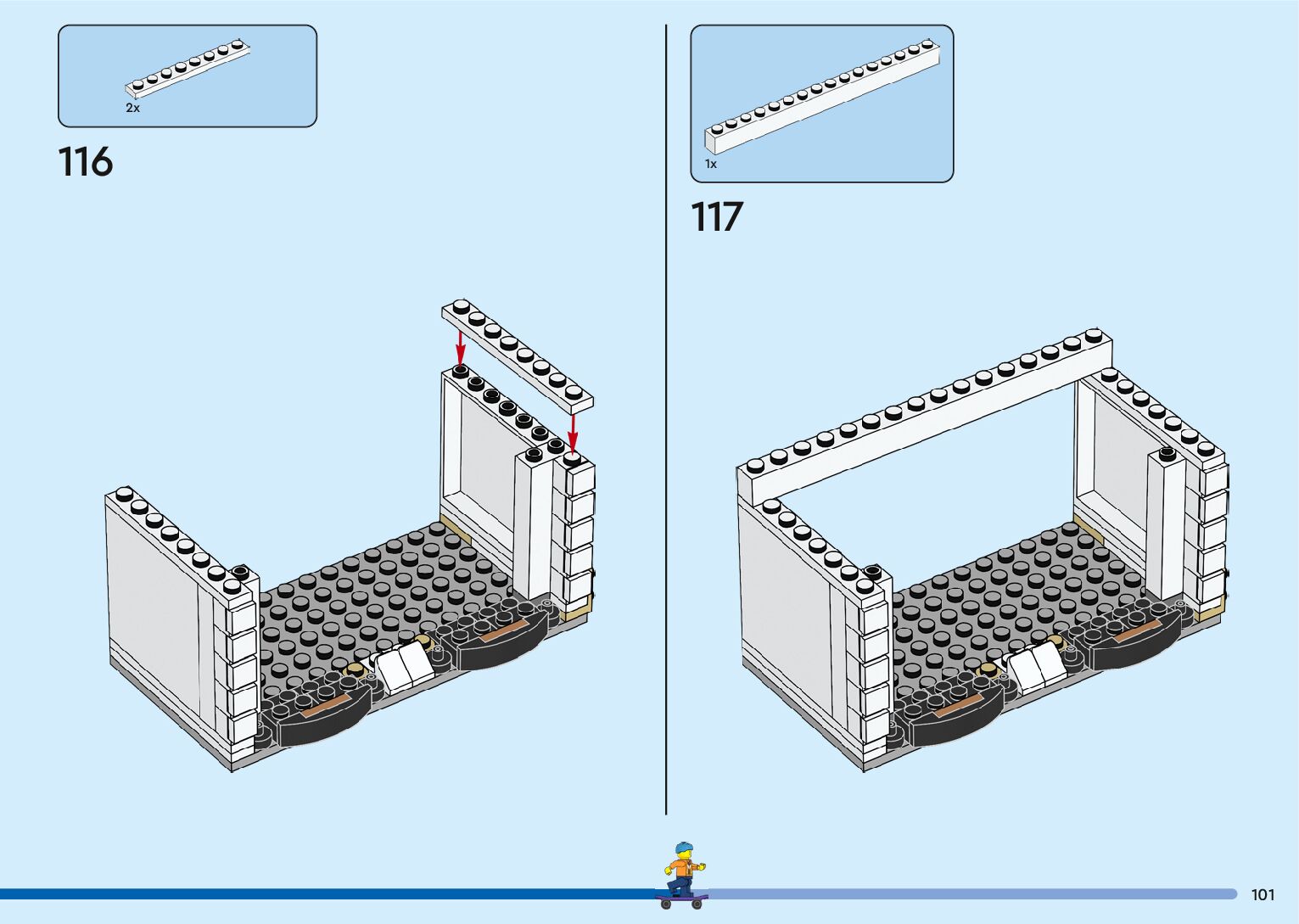 2x

116

1x

117

101