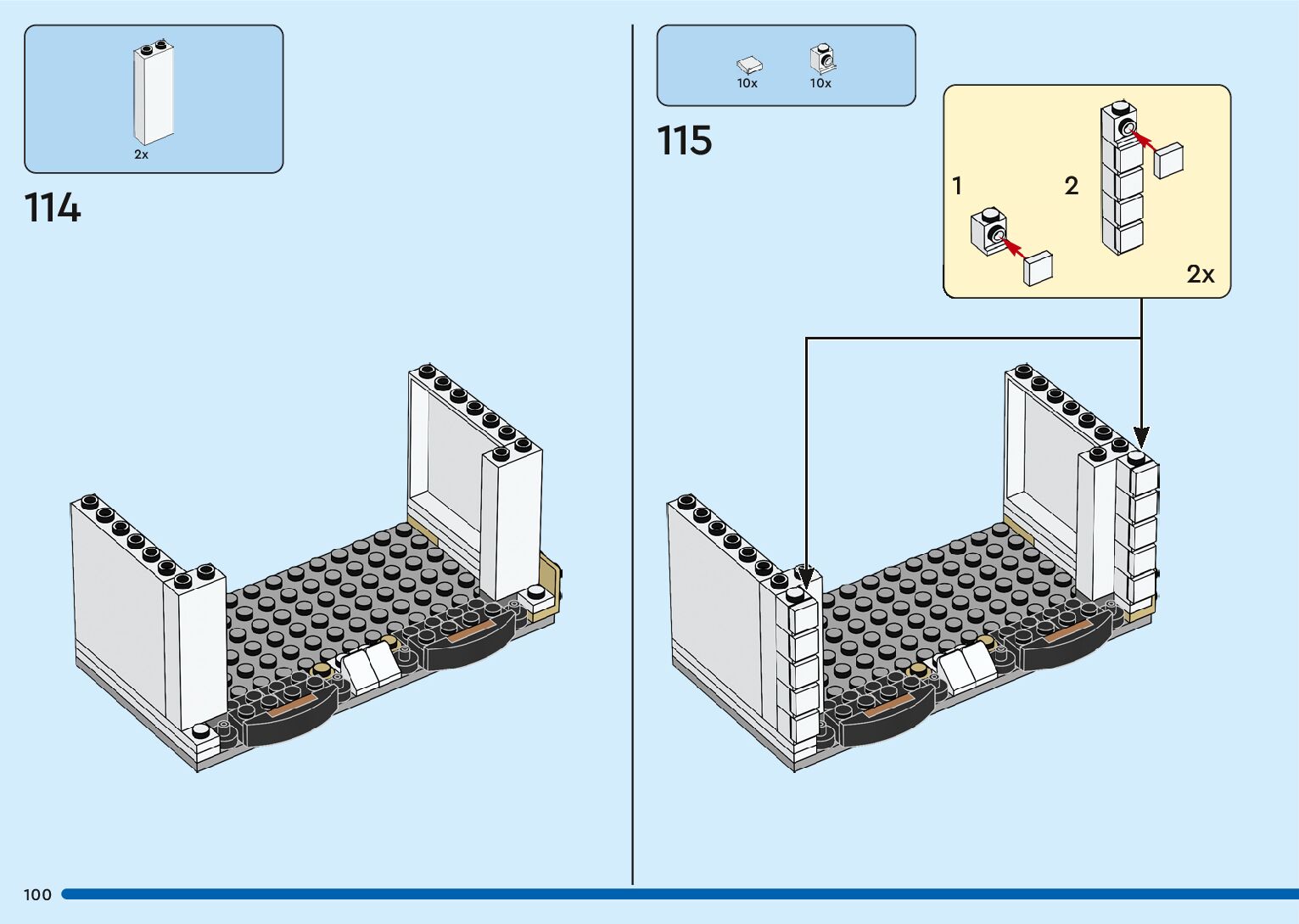 2x

114

10x 10x

115

1

2

2x

100