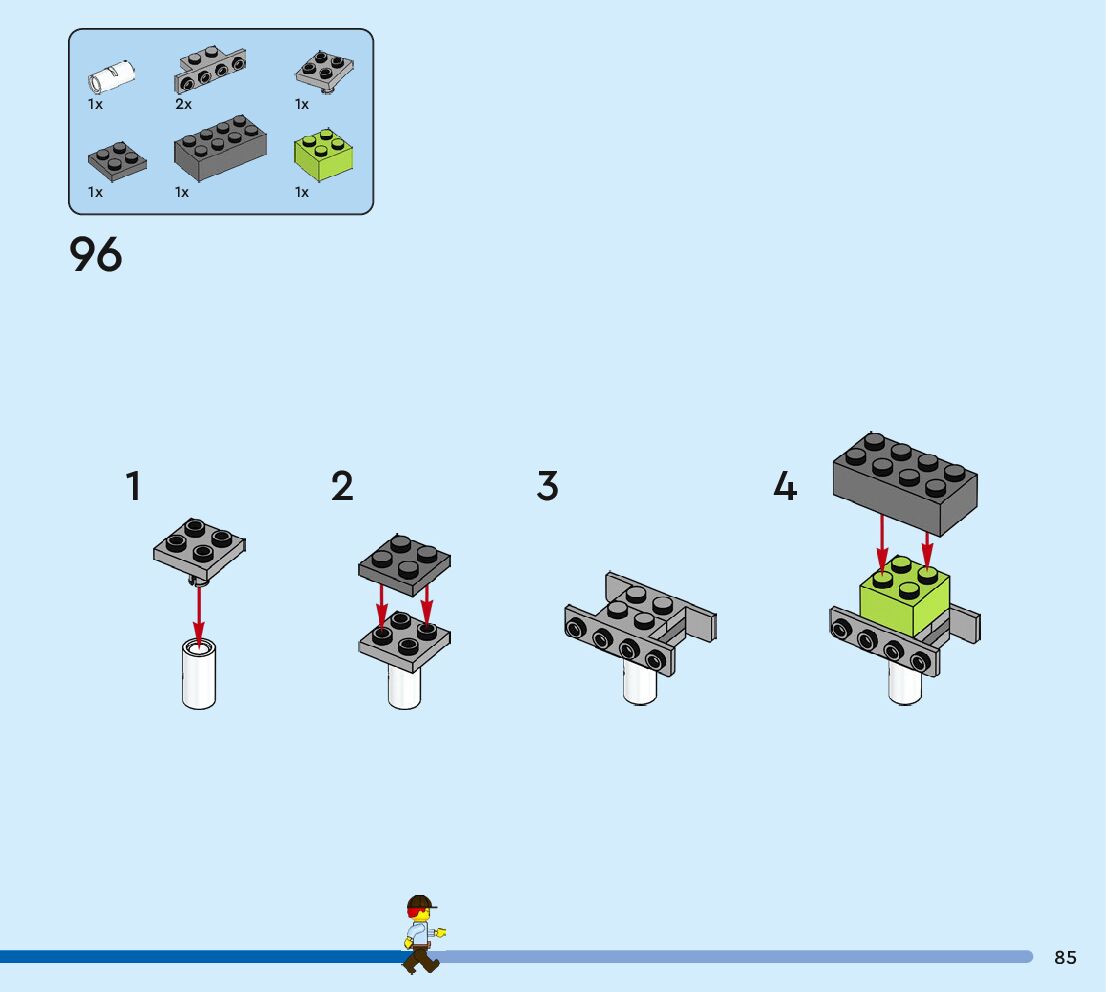 1x
2x
1x
1x
1x
1x

96

1
2
3
4

85