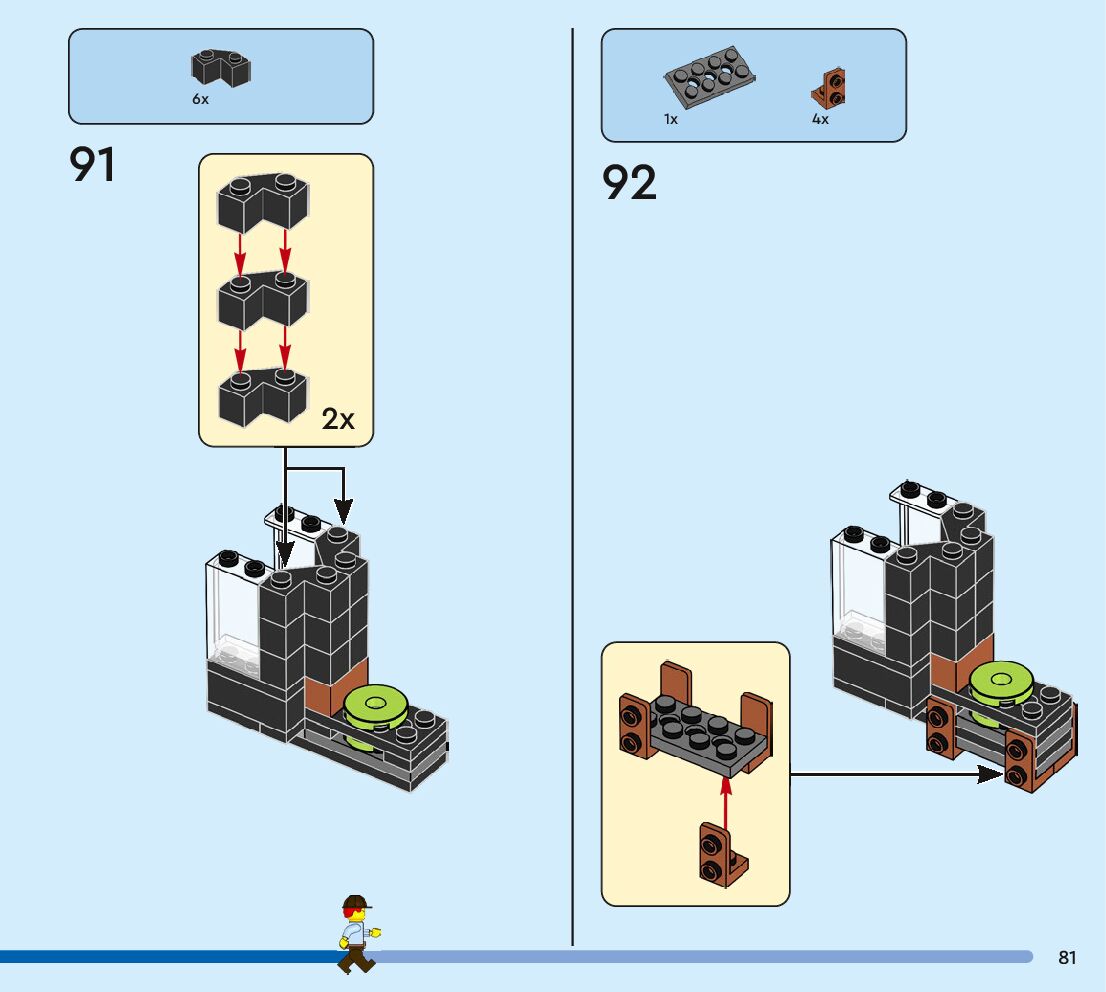 6x

91

2x

1x

4x

92

81