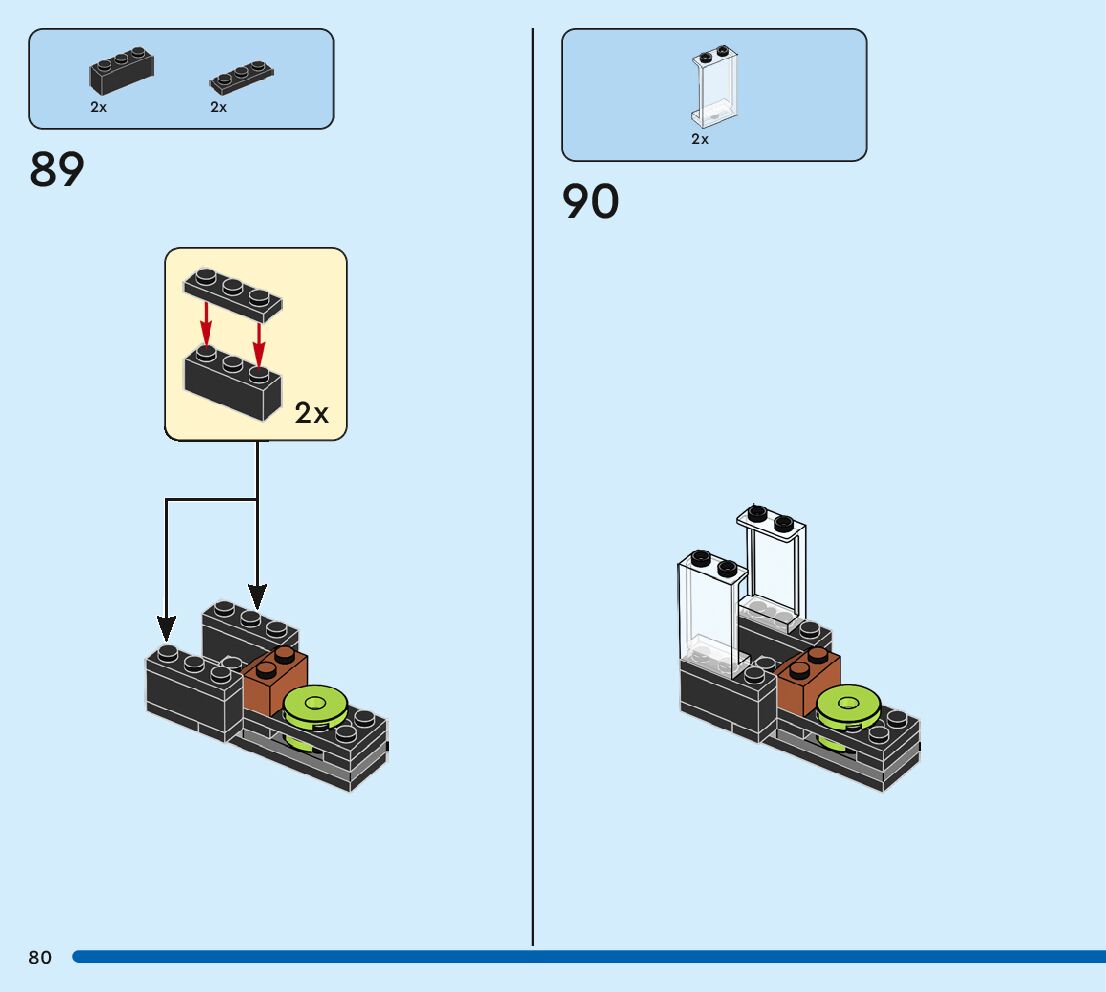 2x

2x

89

2x

2x

90

80