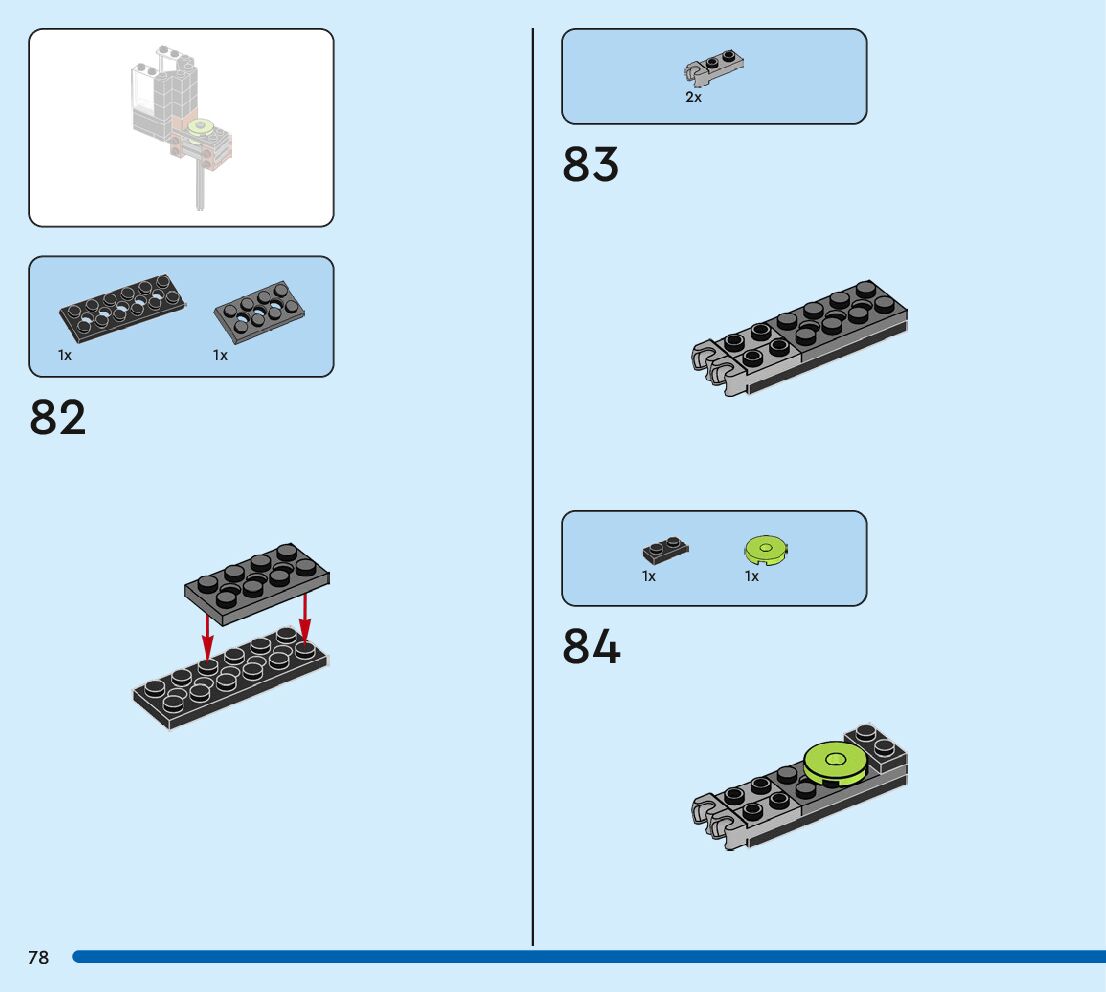 1x

1x

82

2x

83

1x

1x

84

78