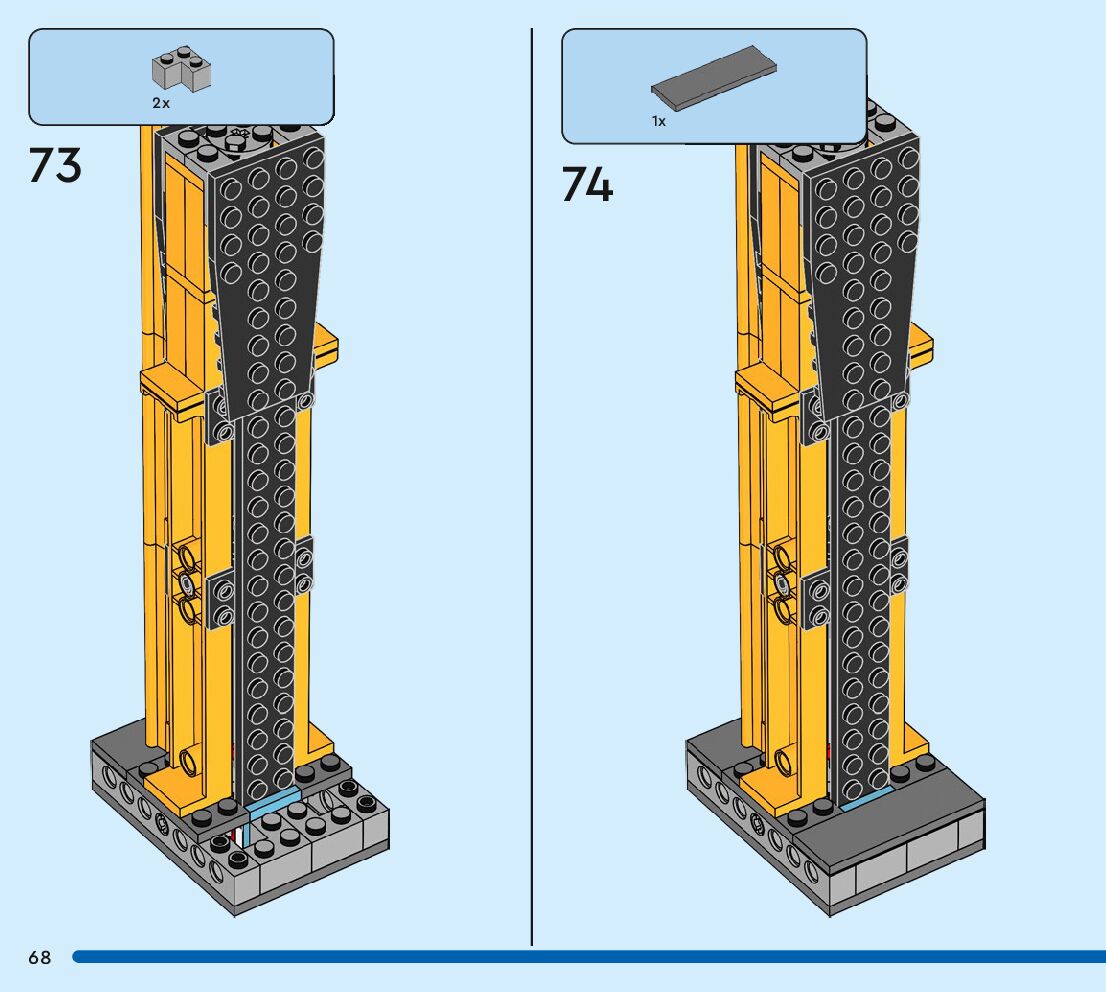 2x

73

1x

74

68