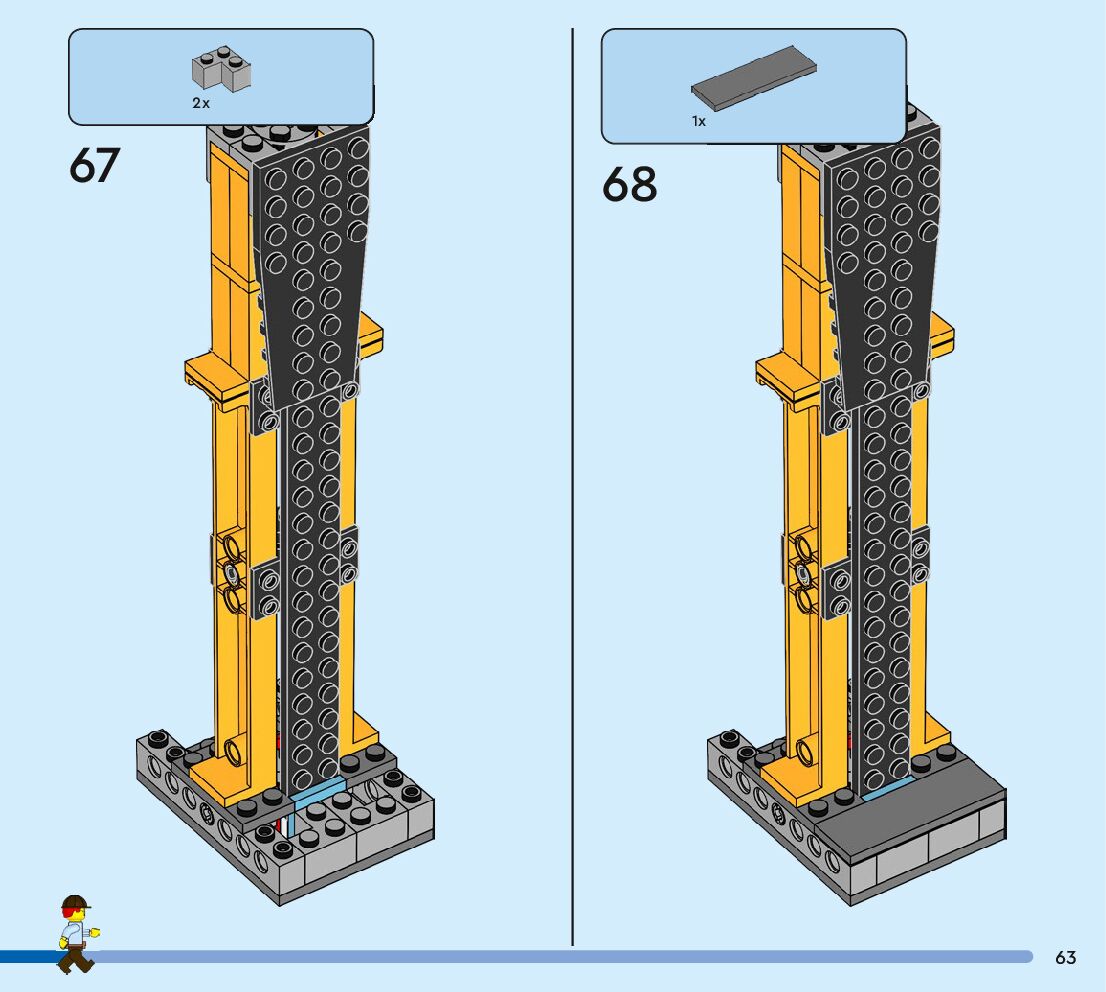 2x

67

1x

68

63