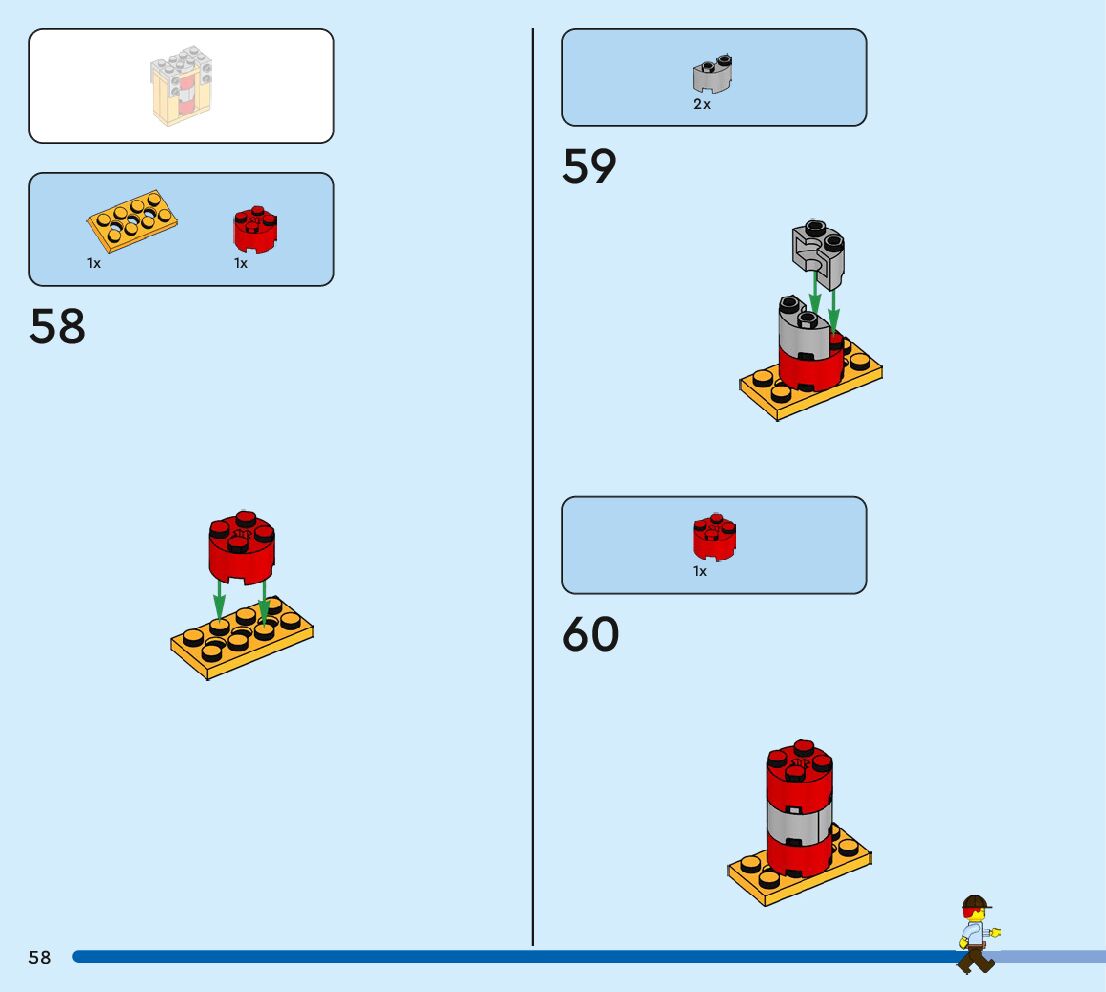 1x 1x

58

2x

59

1x

60

58