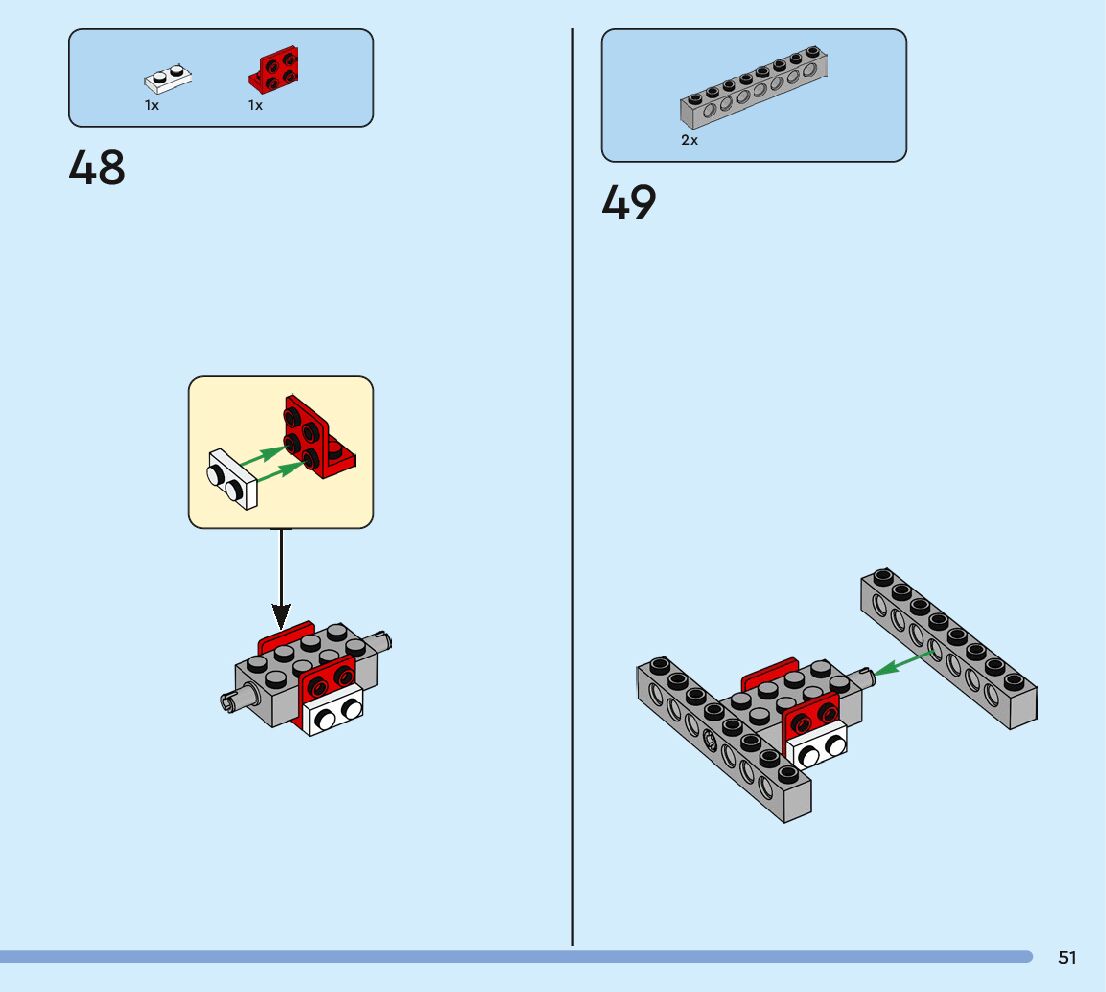 1x
1x

48

2x

49

51