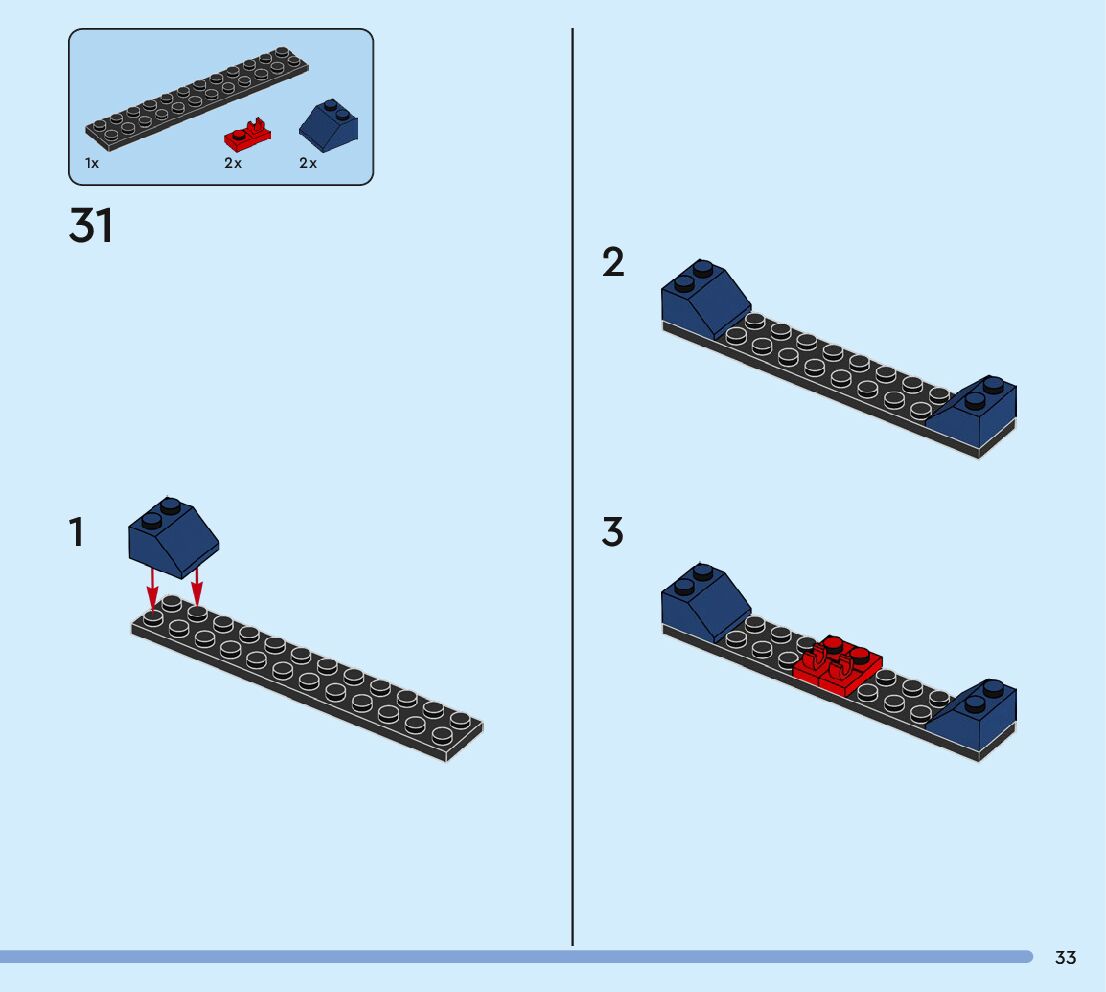 1x
2x
2x

31

1

2

3

33