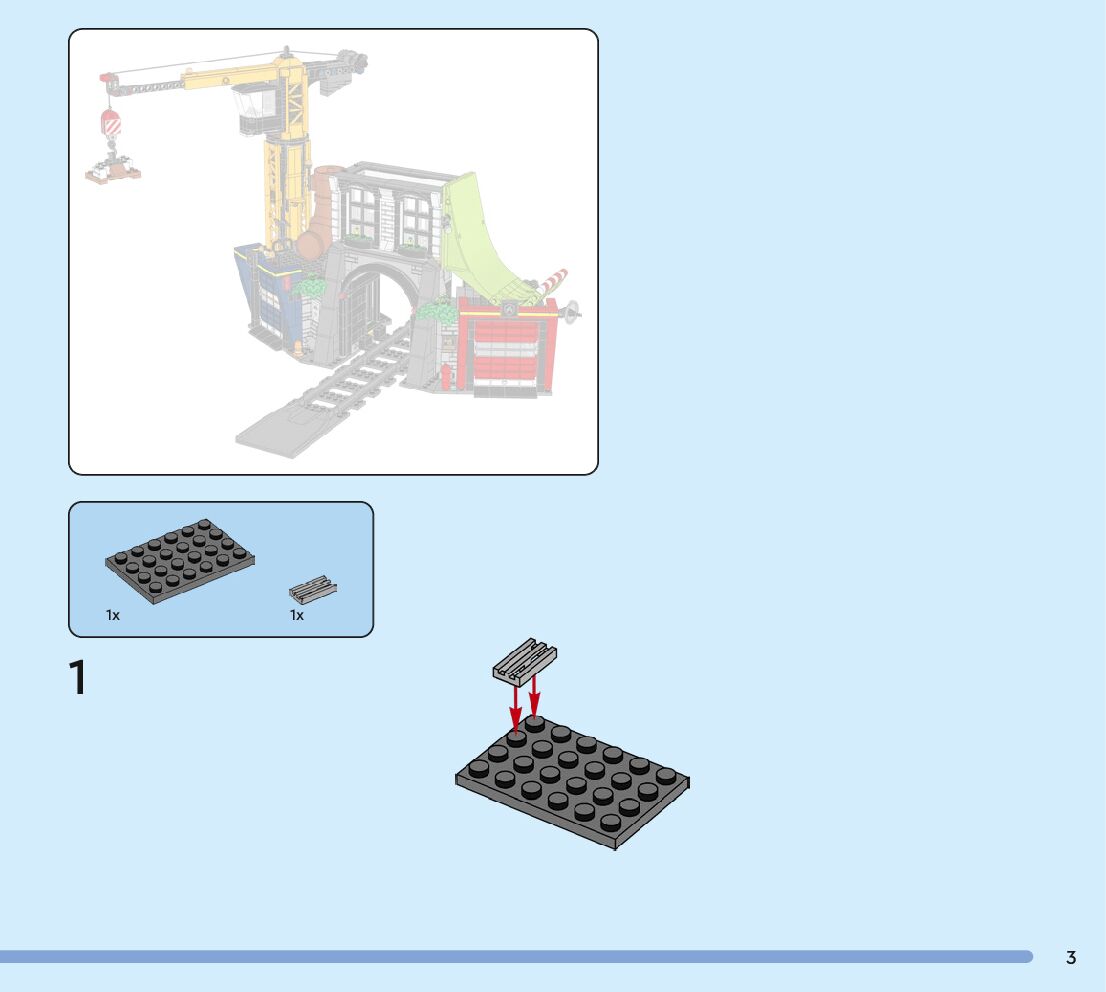 1x
1x

1

3