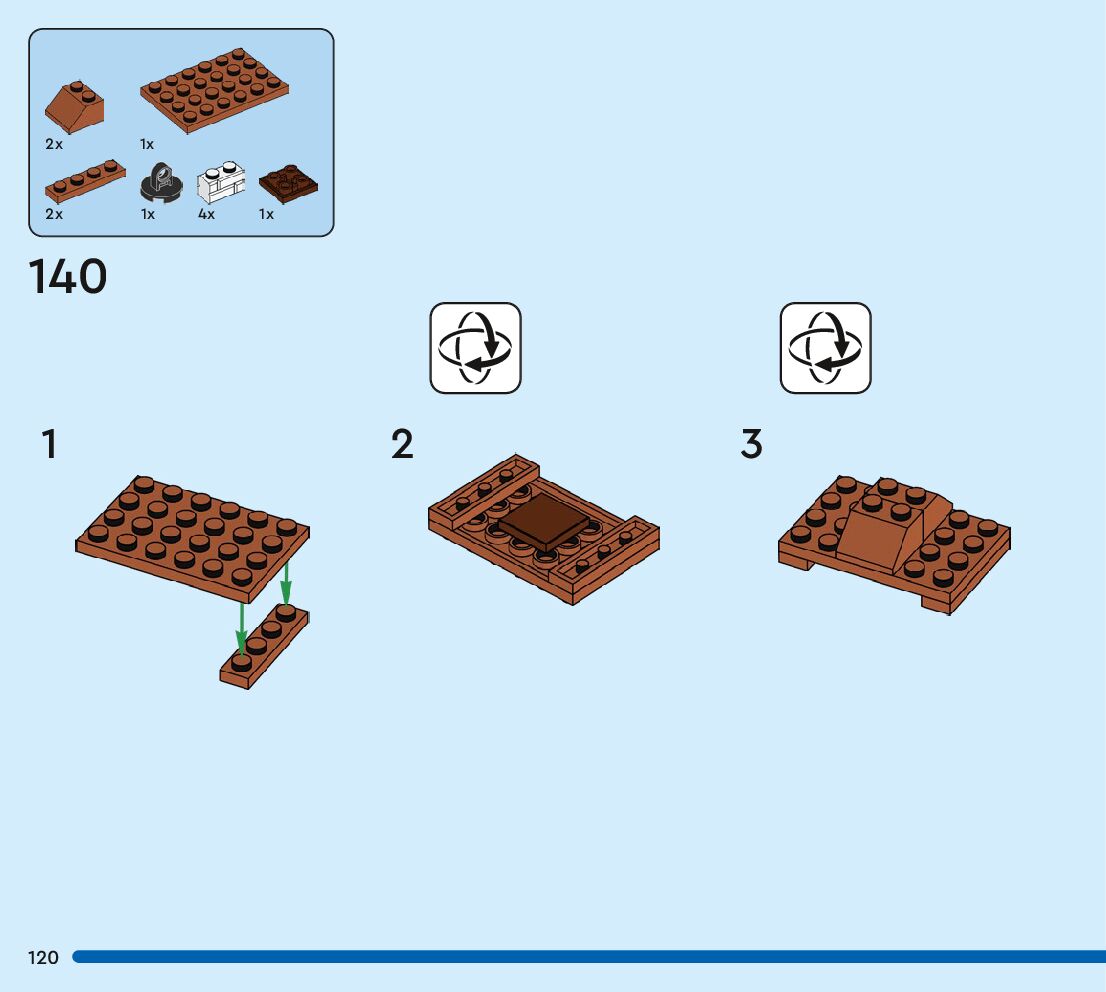 2x
1x
2x
1x
4x
1x

140

1
2
3

120