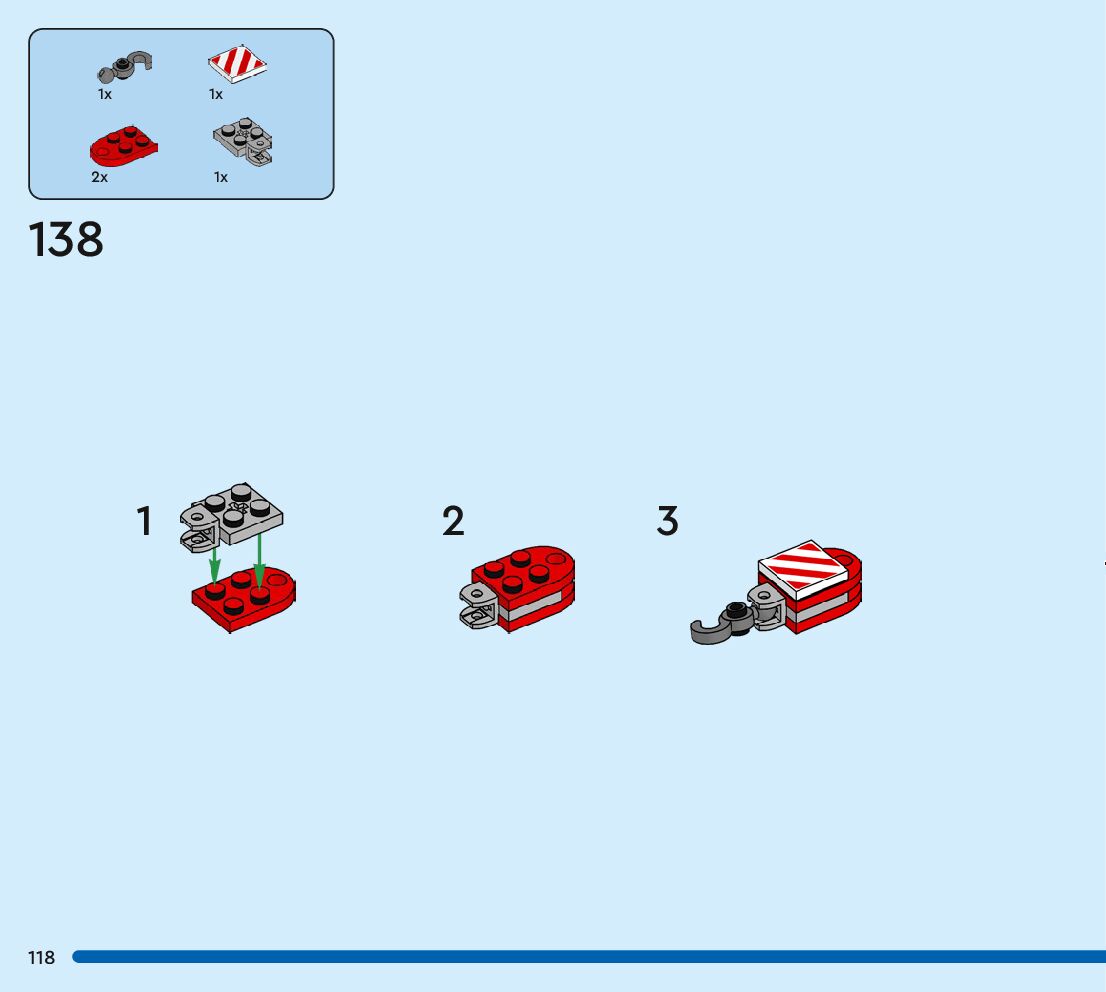 1x
1x
2x
1x

138

1
2
3

118