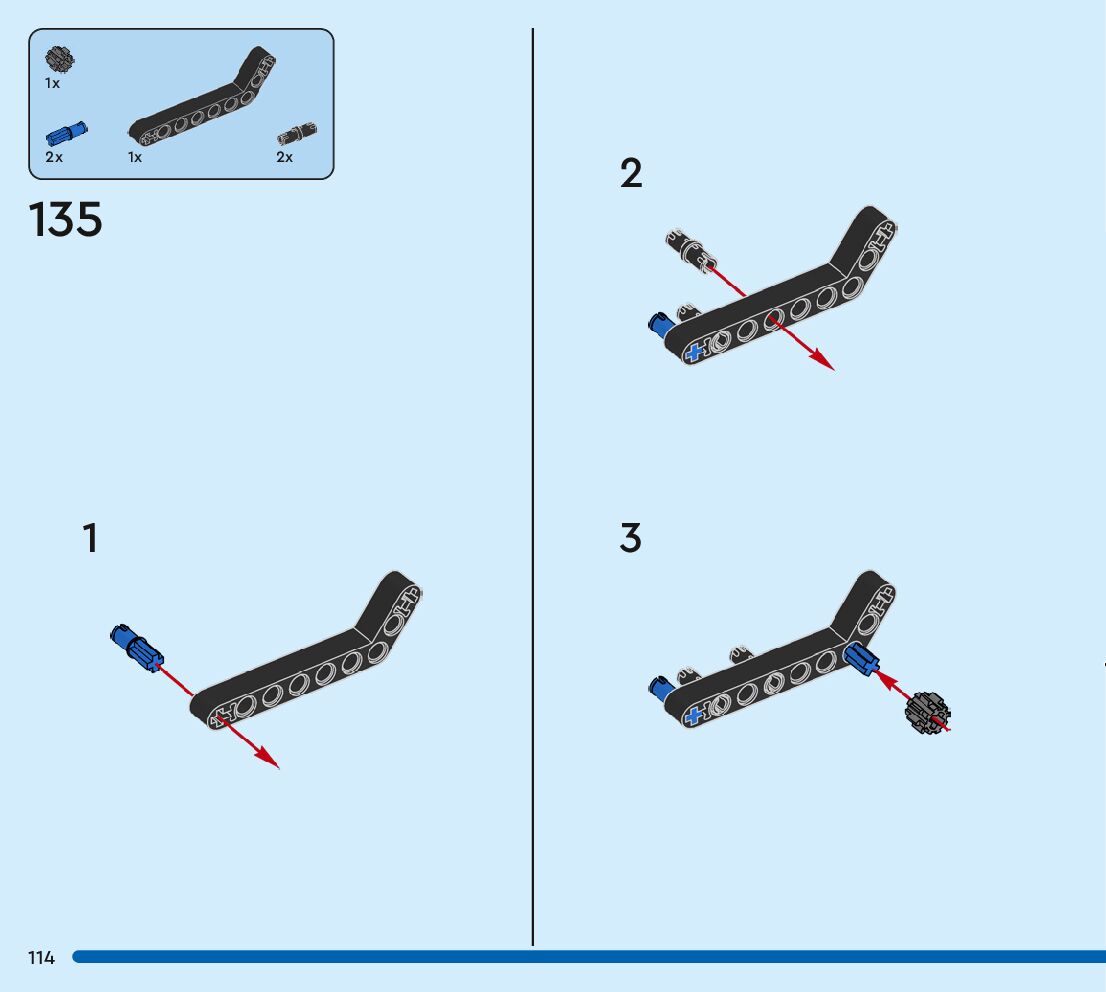 1x
2x
1x
2x

135

1

2

3

114