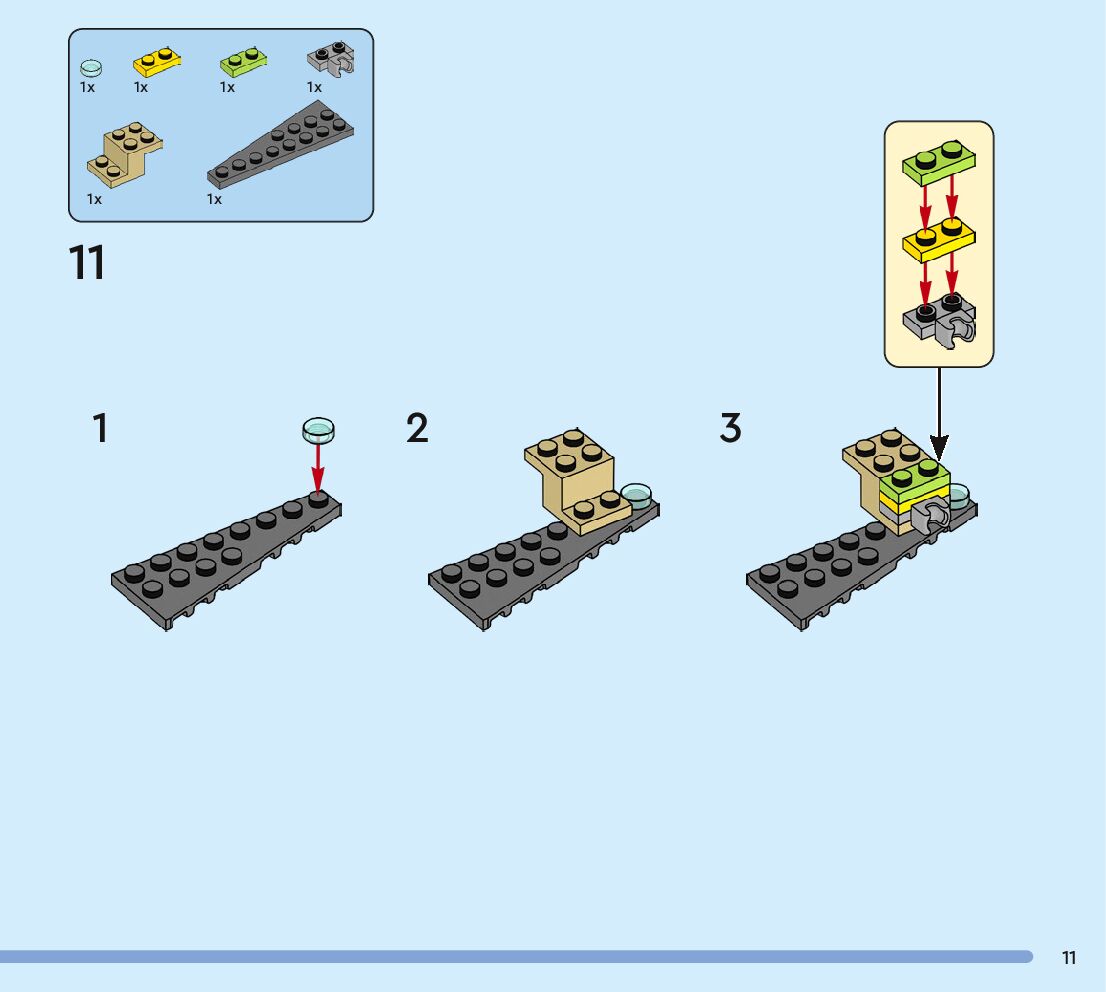 1x 1x 1x 1x

1x 1x

11

1

2

3

11