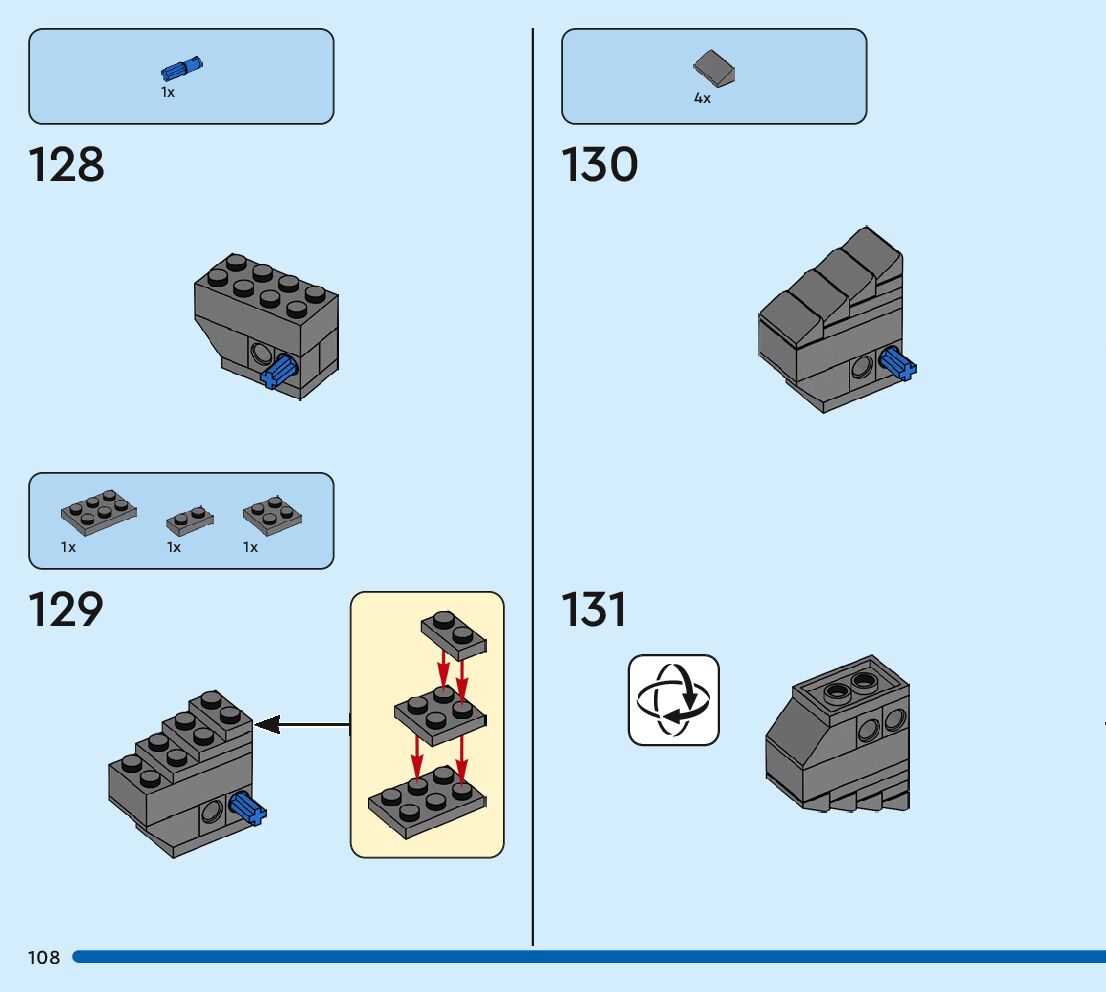 1x

128

1x 1x 1x

129

4x

130

131

108