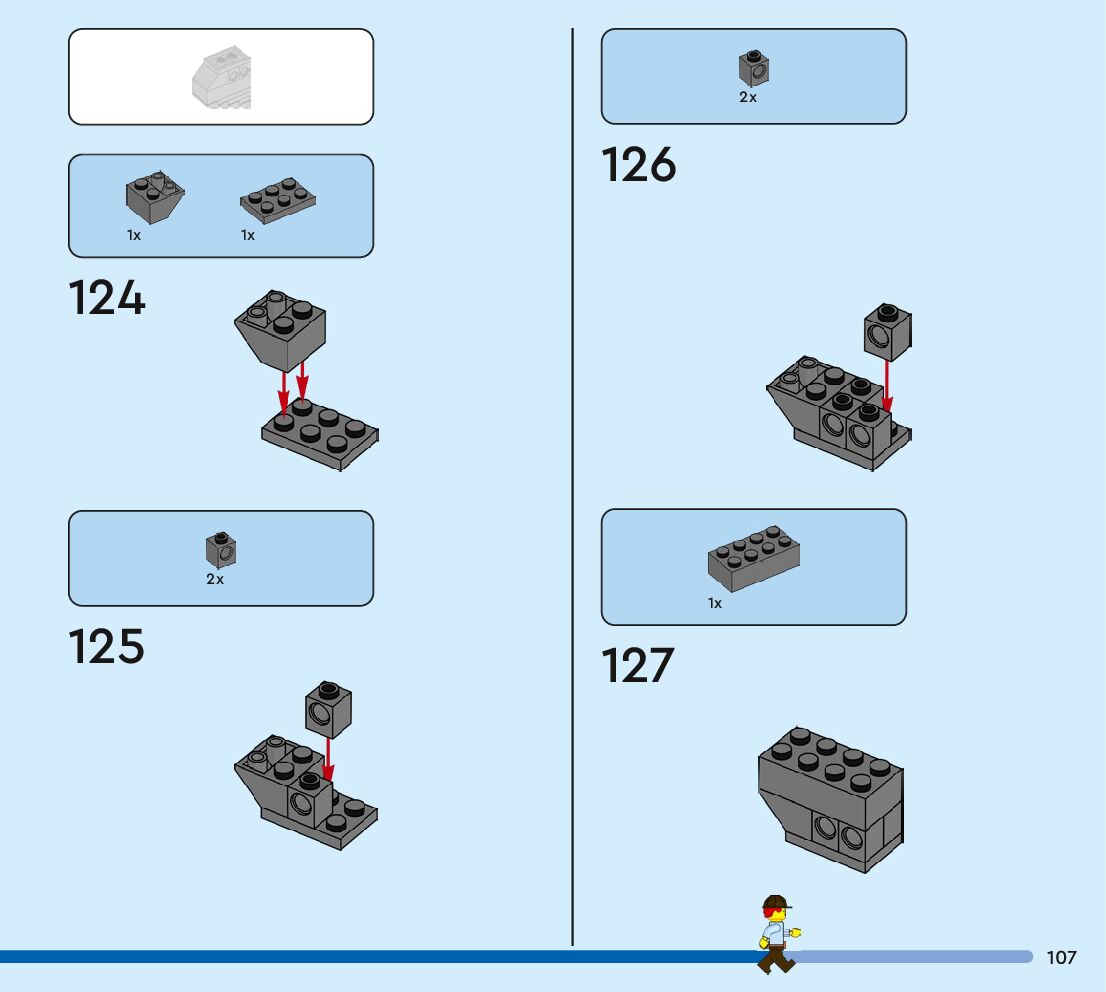 1x 1x

124

2x

125

2x

126

1x

127

107