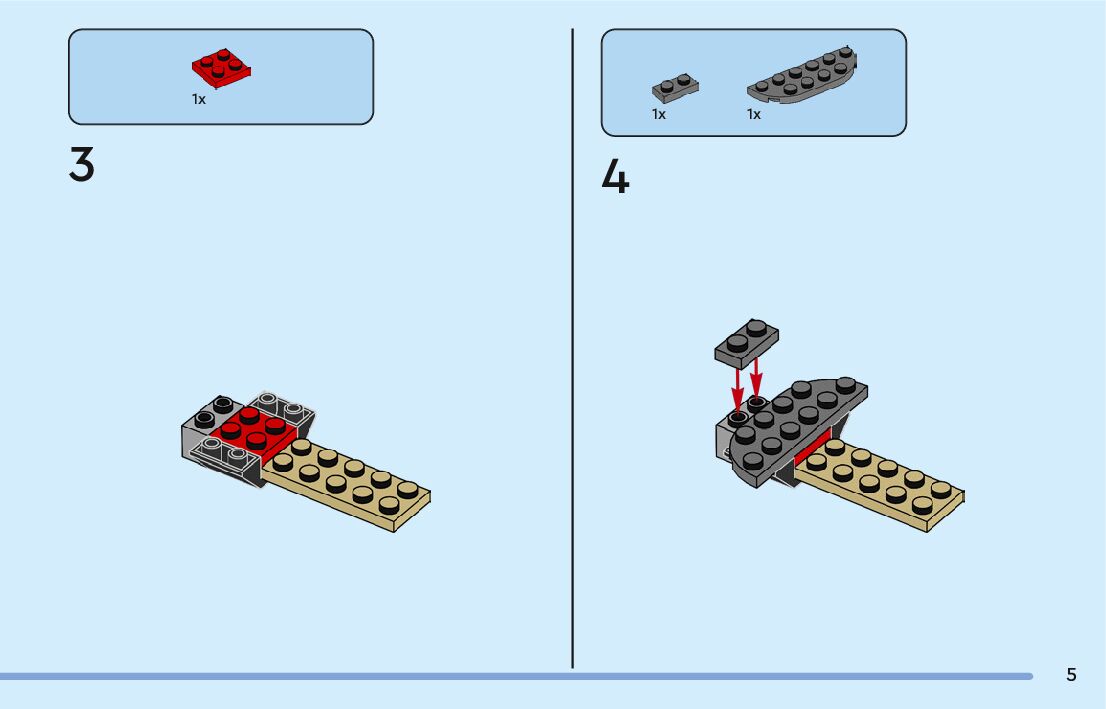 1x

3

1x 1x

4

5