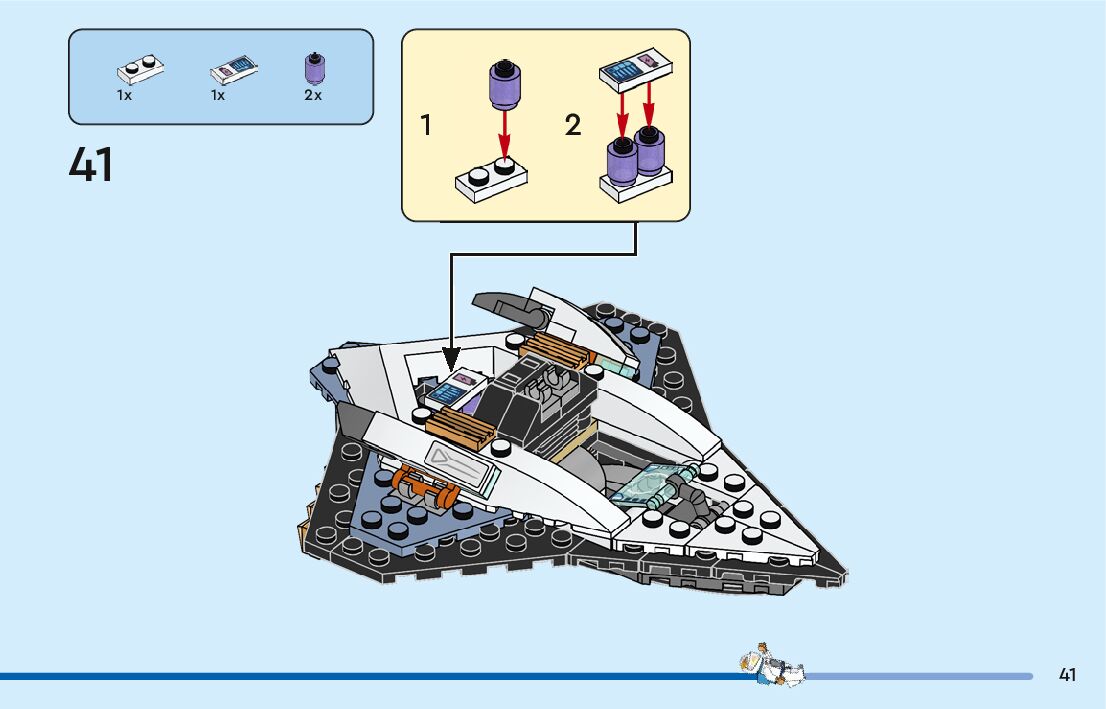 1x
1x
2x

41

1
2

41