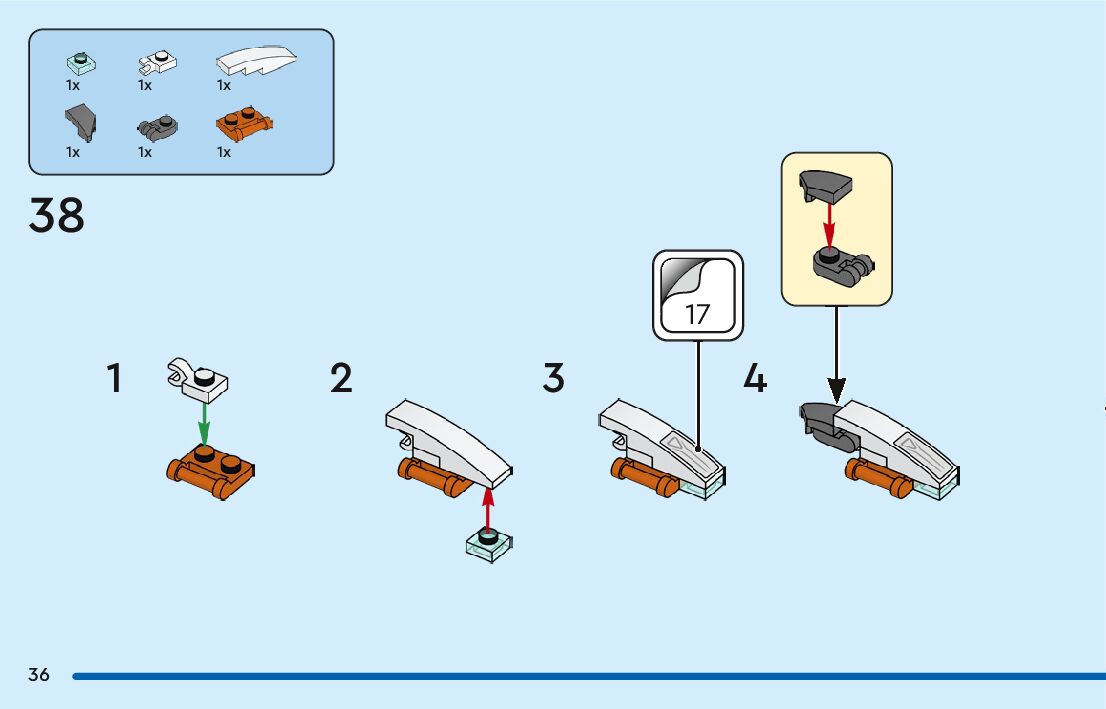 1x 1x 1x
1x 1x 1x

38

1

2

3

17

4

36