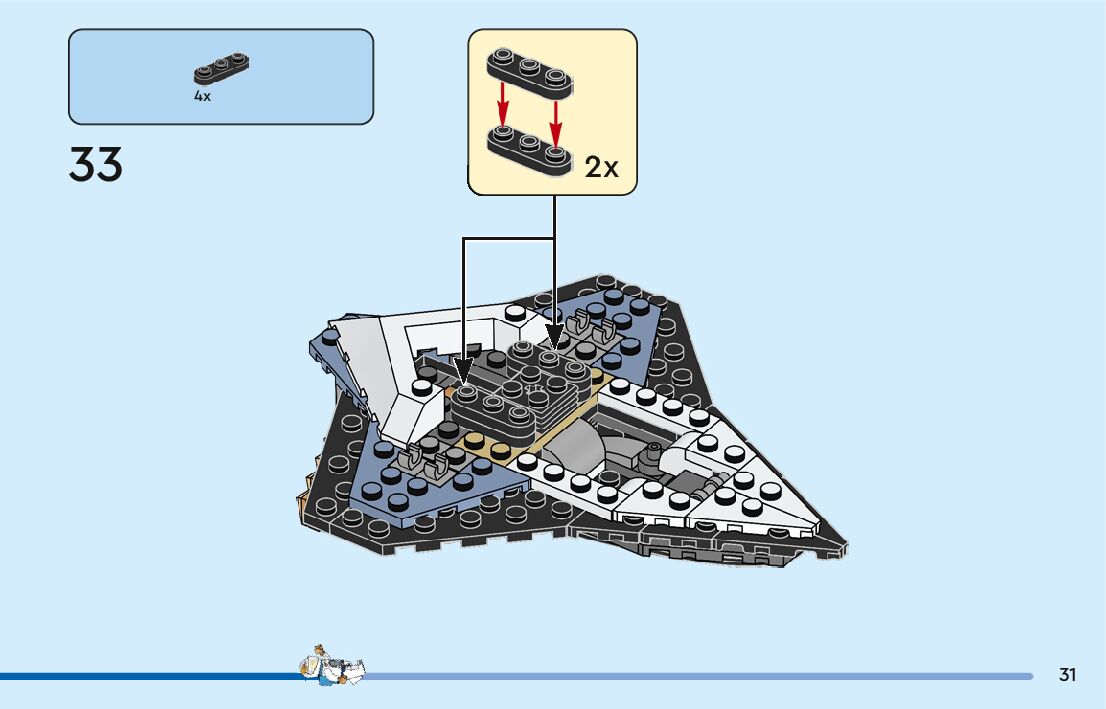 4x

33

2x

31