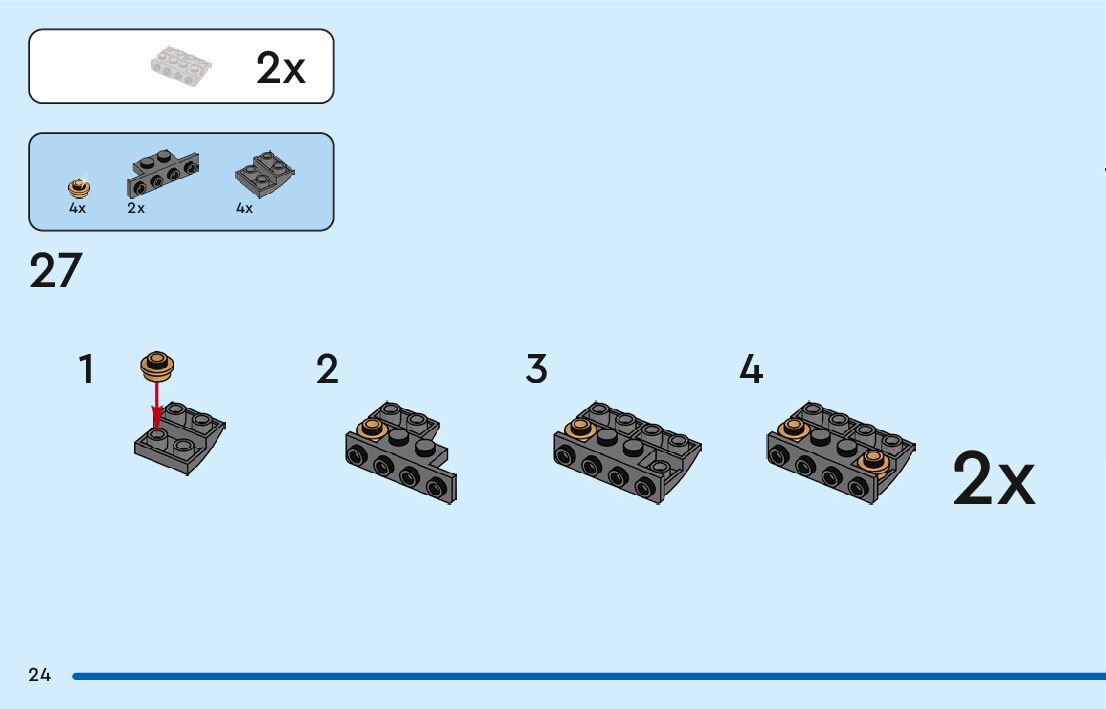 2x

4x 2x 4x

27

1 2 3 4

2x

24