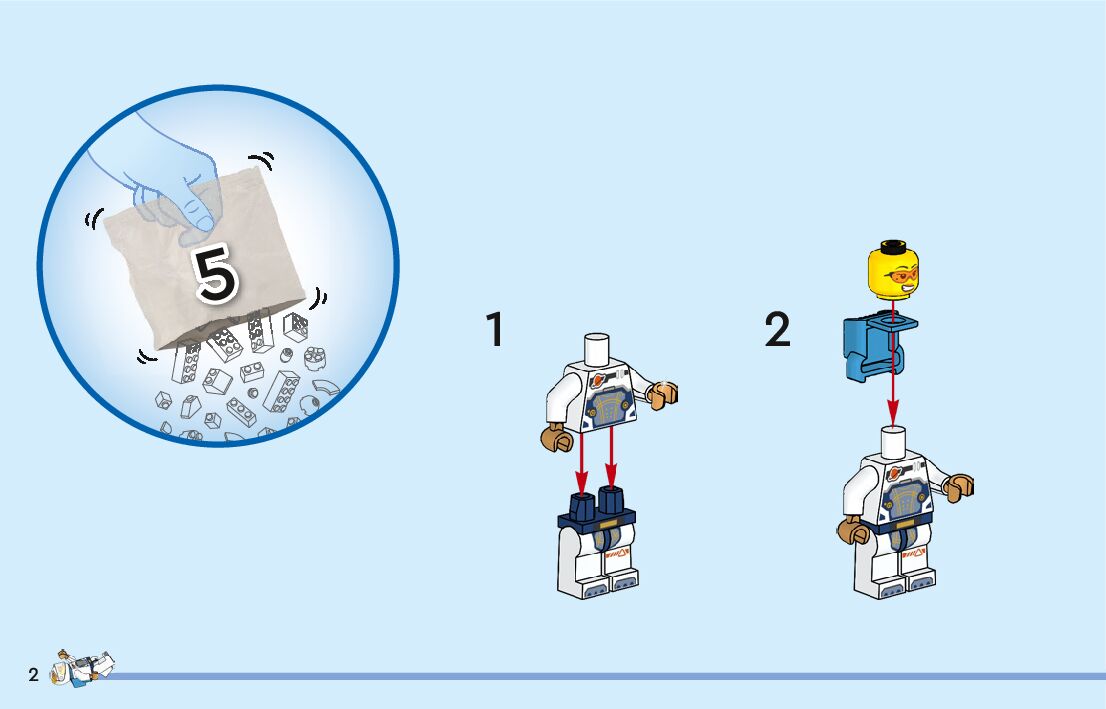 5

1

2

2