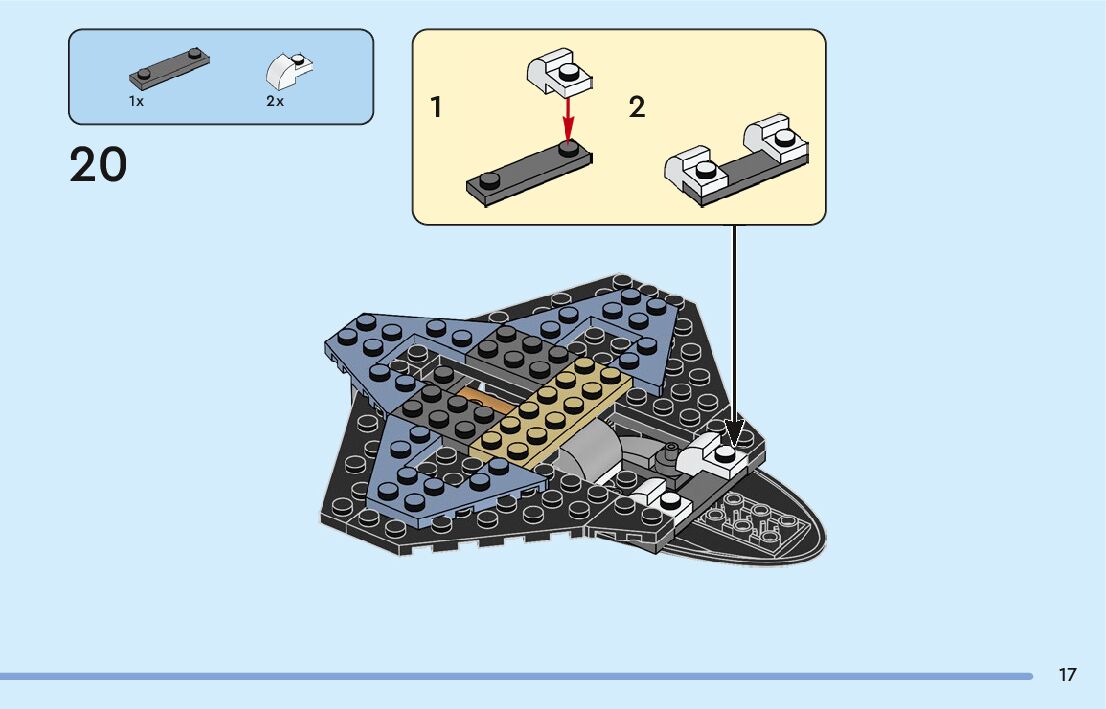 1x
2x

20

1

2

17