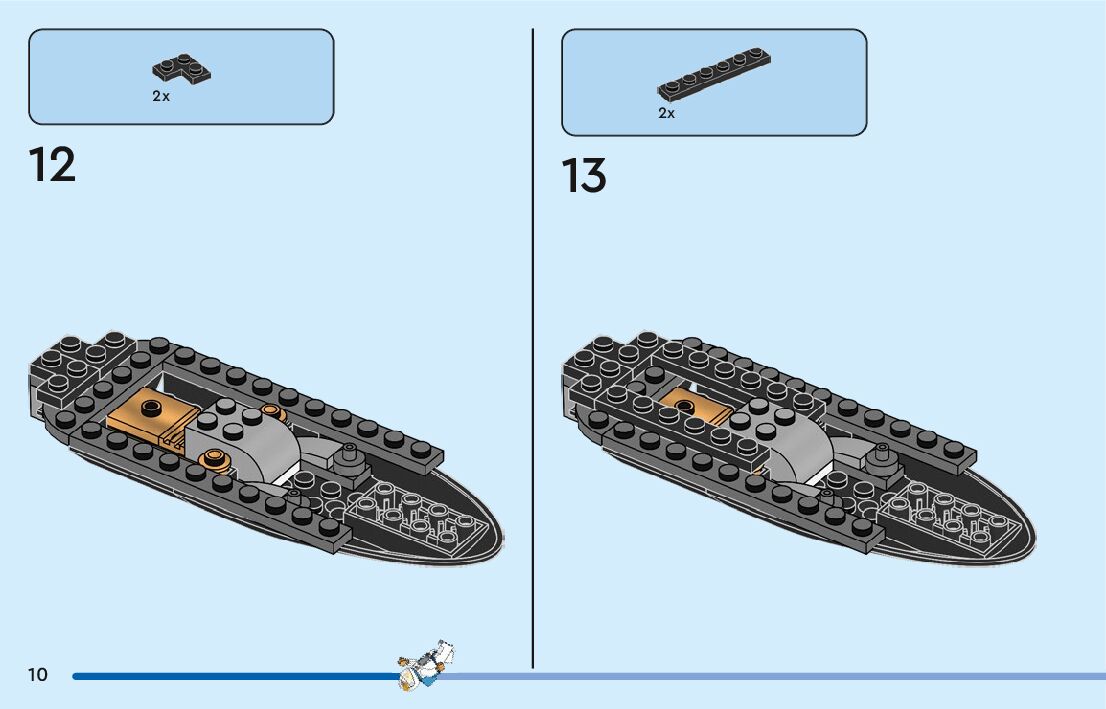 2x

12

2x

13

10