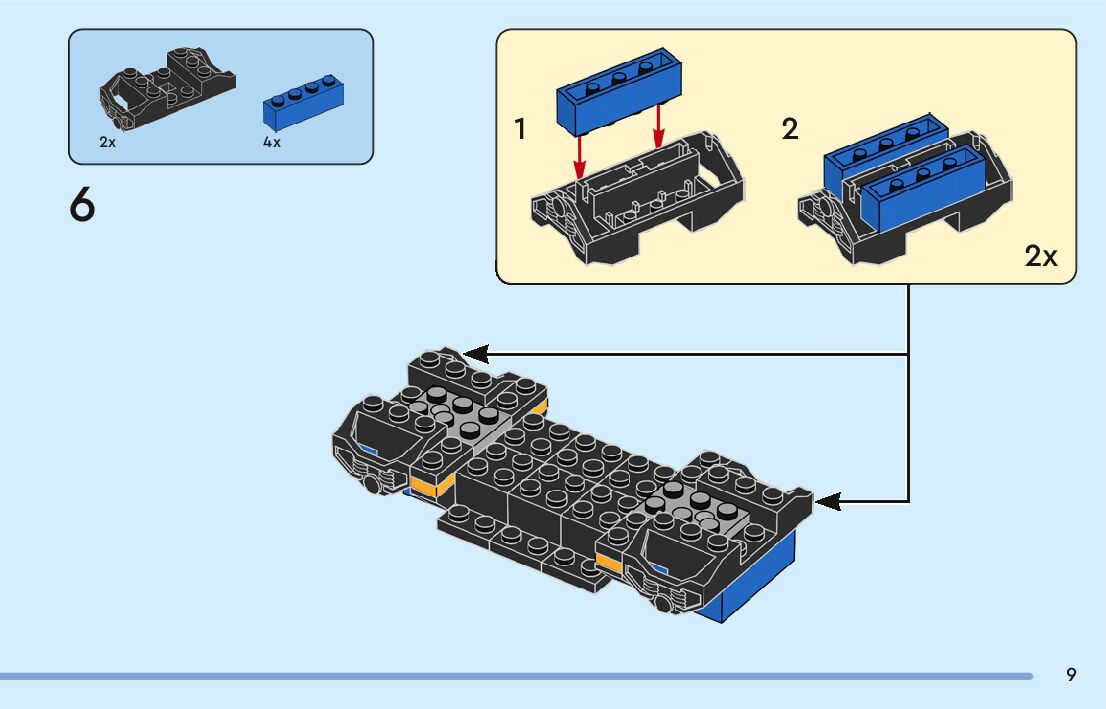 2x
4x

6

1
2
2x

9