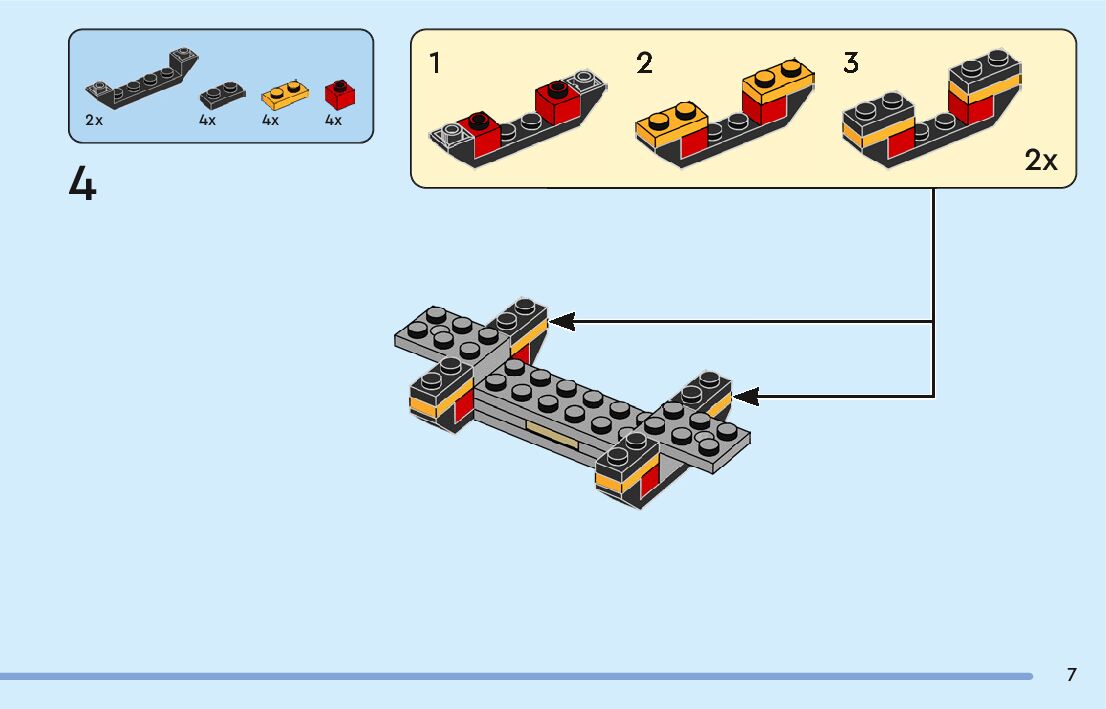 2x 4x 4x 4x

4

1 2 3

2x

7