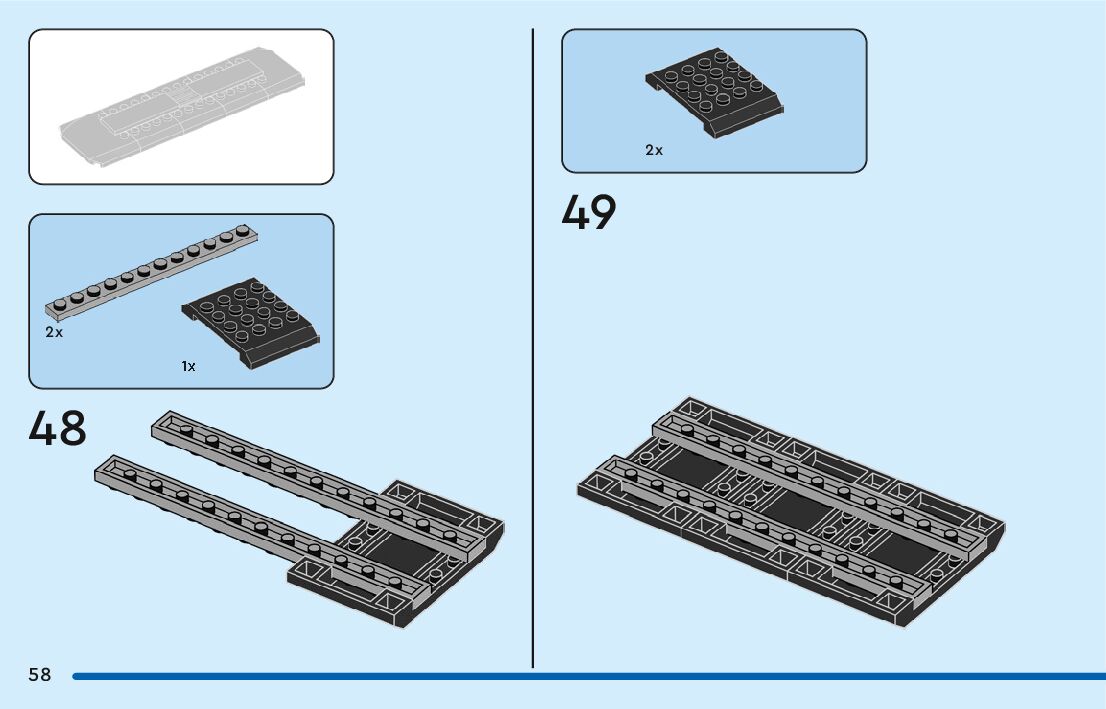 2x

1x

48

2x

49

58