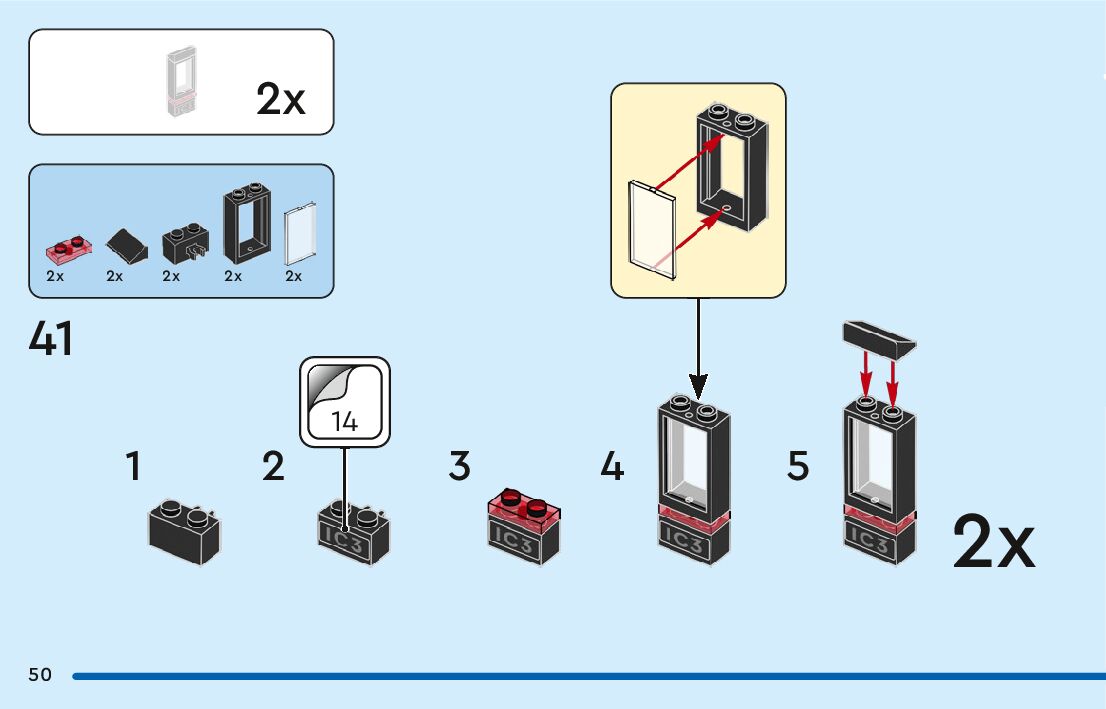 2x

2x
2x
2x
2x
2x

41

14

1
2
IC3
3
IC3
4
IC3
5
IC3
2x

50