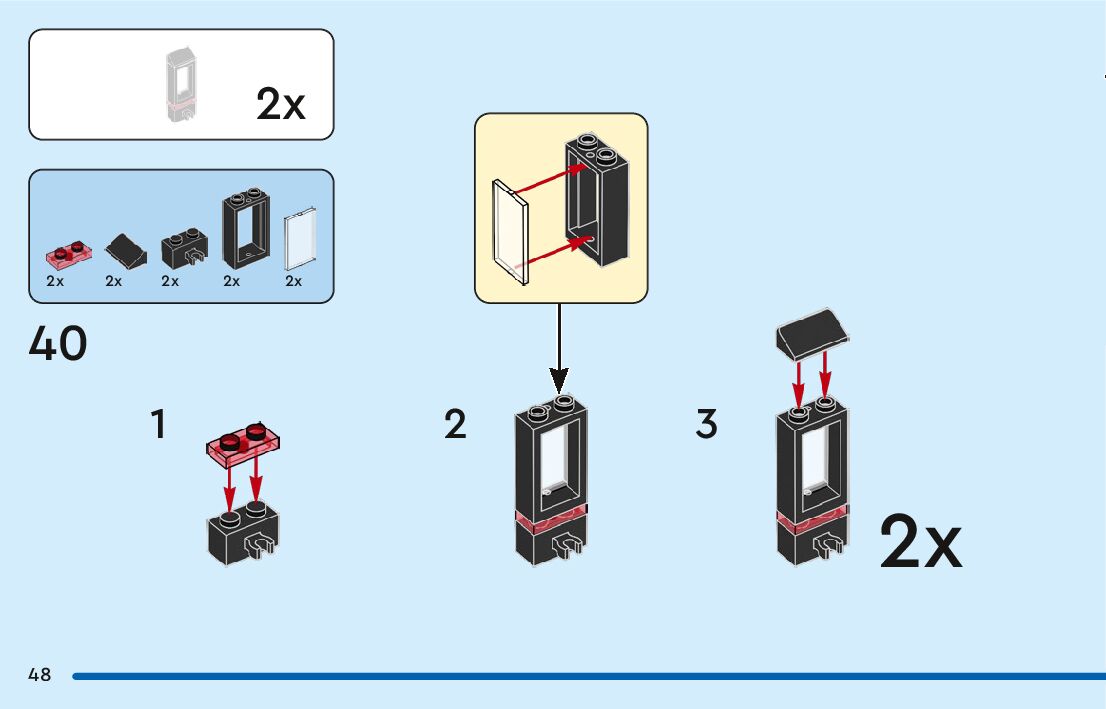 2x

2x 2x 2x 2x 2x

40

1

2

3

2x

48