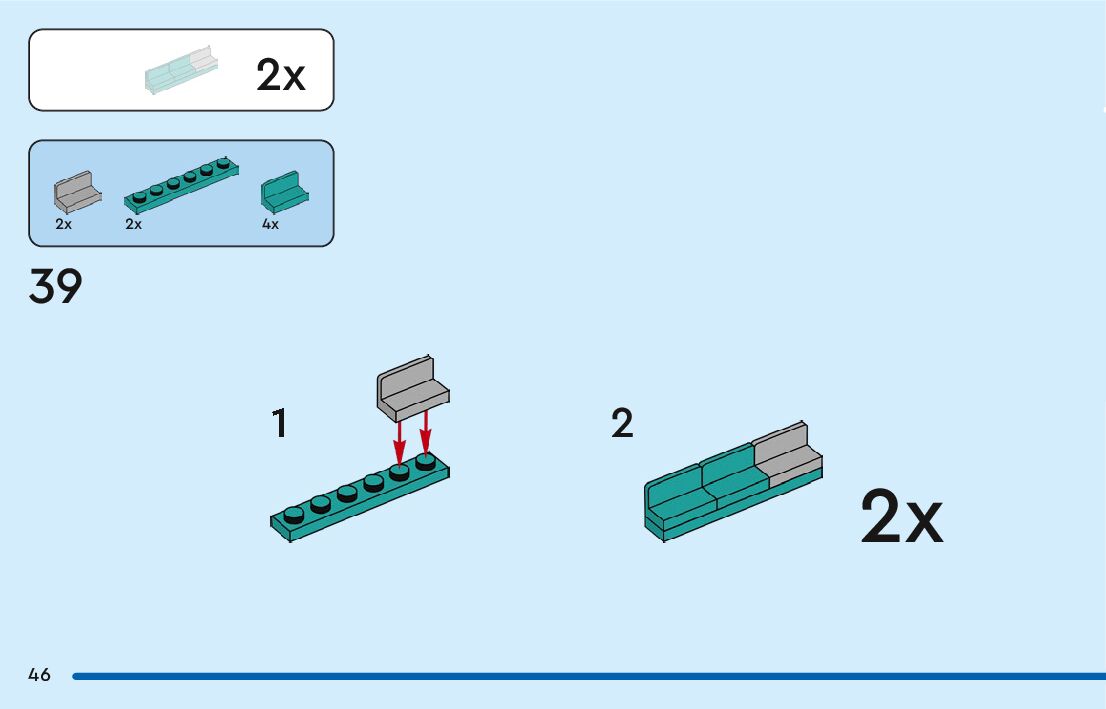 2x

2x 2x 4x

39

1

2

2x

46