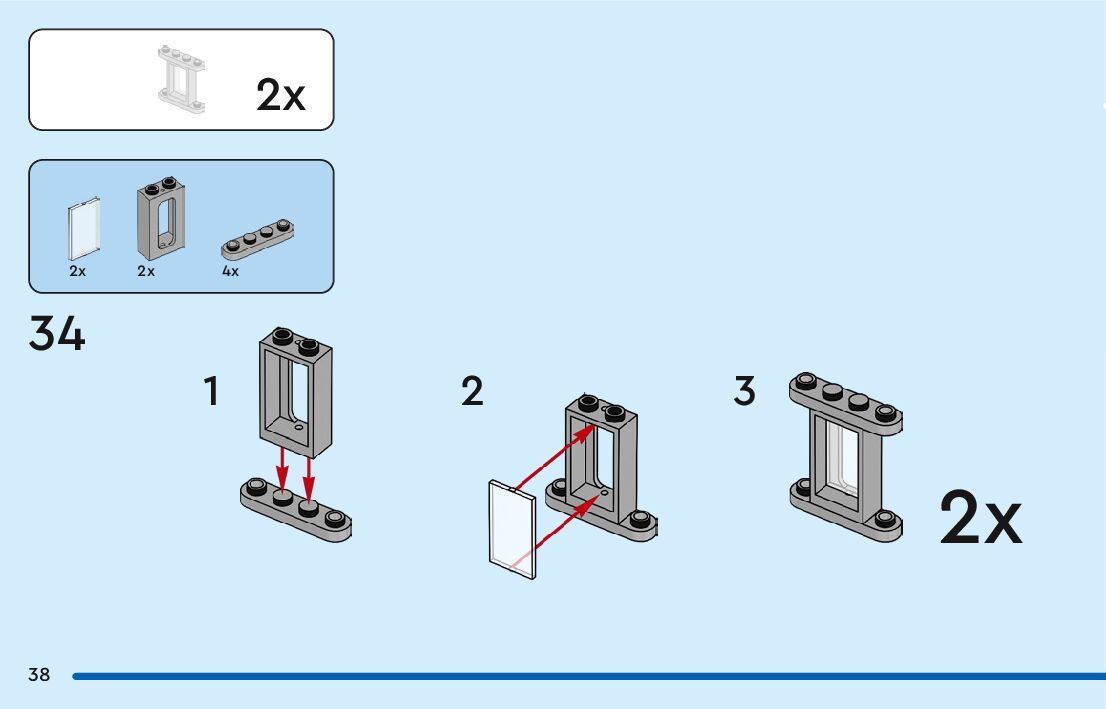 2x

2x 2x 4x

34

1

2

3

2x

38