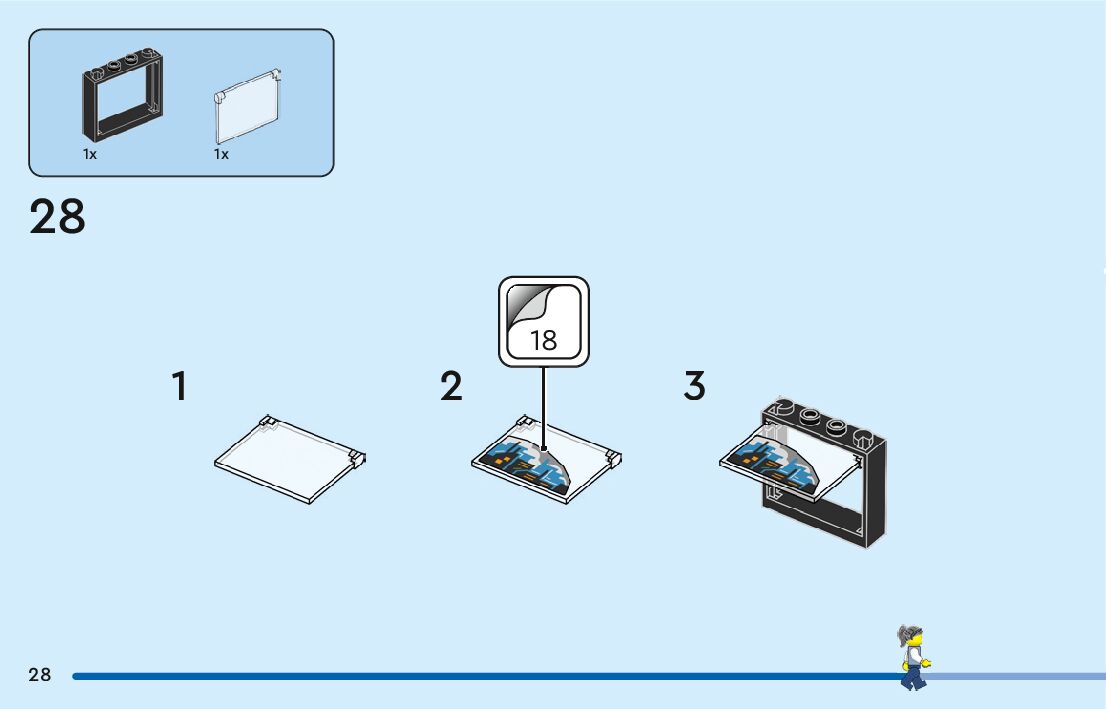 1x
1x

28

18

1

2

3

28