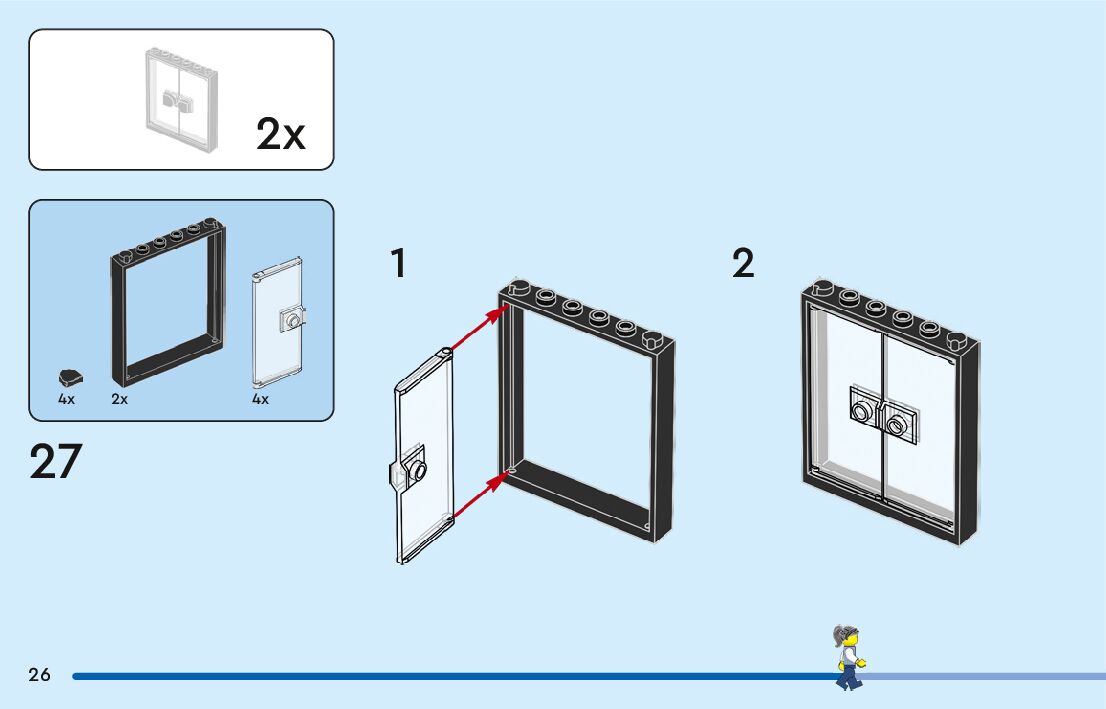 2x

4x
2x
4x

27

1

2

26