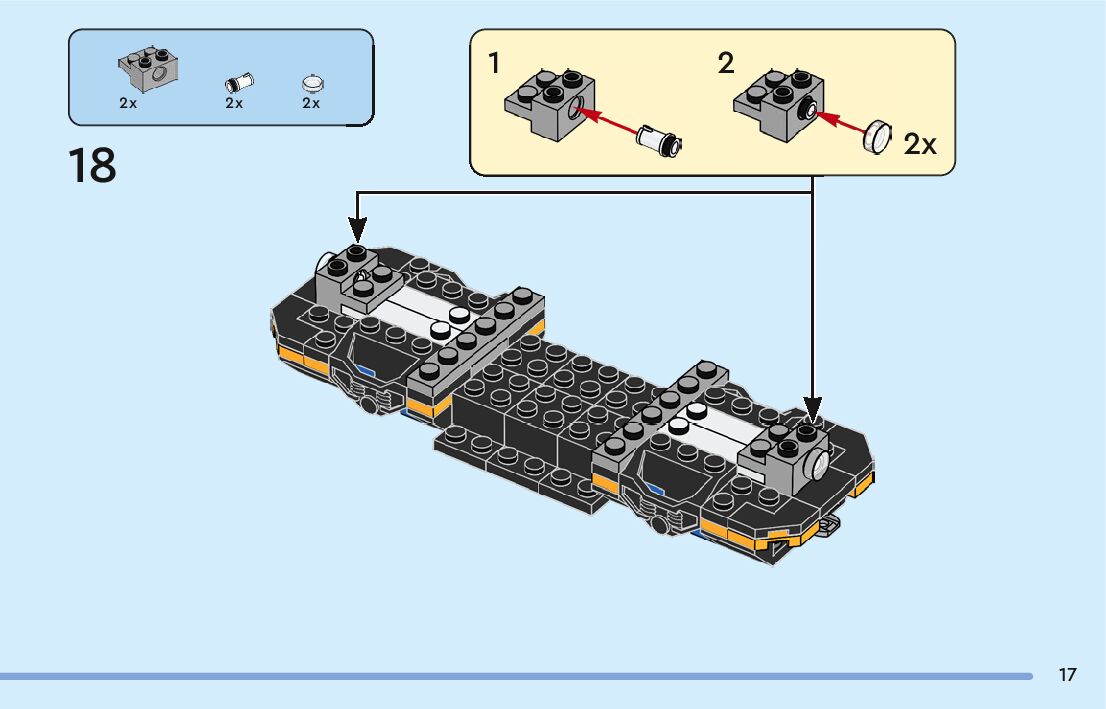 2x 2x 2x

18

1

2

2x

17