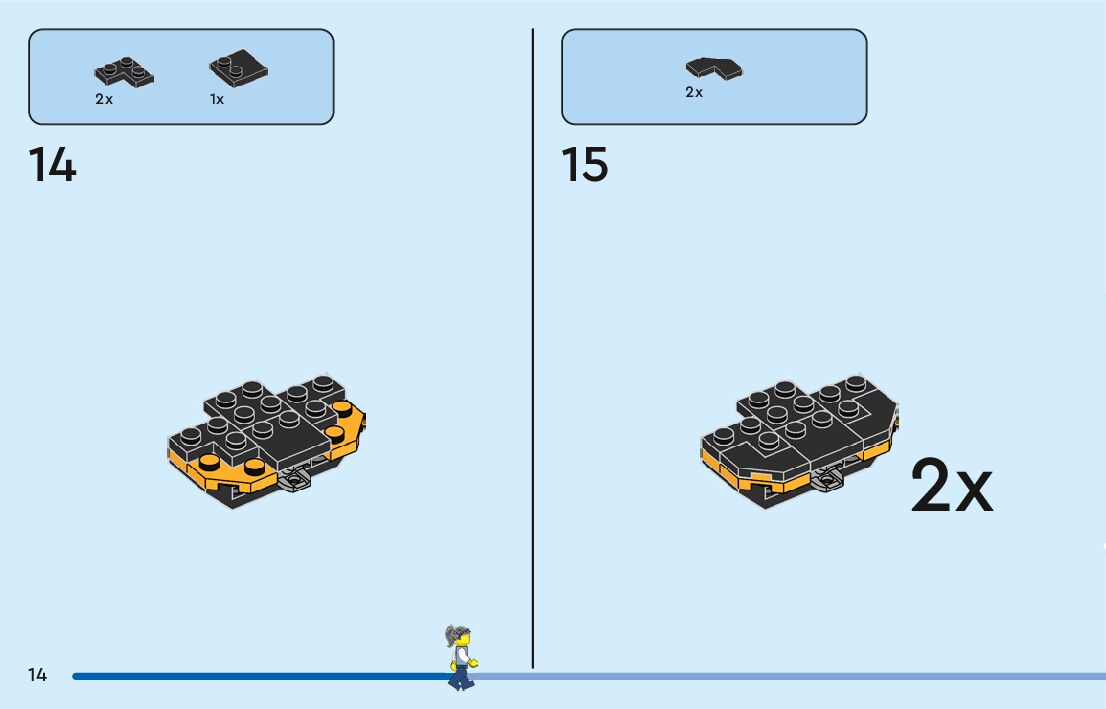 2x 1x

14

2x

15

2x

14