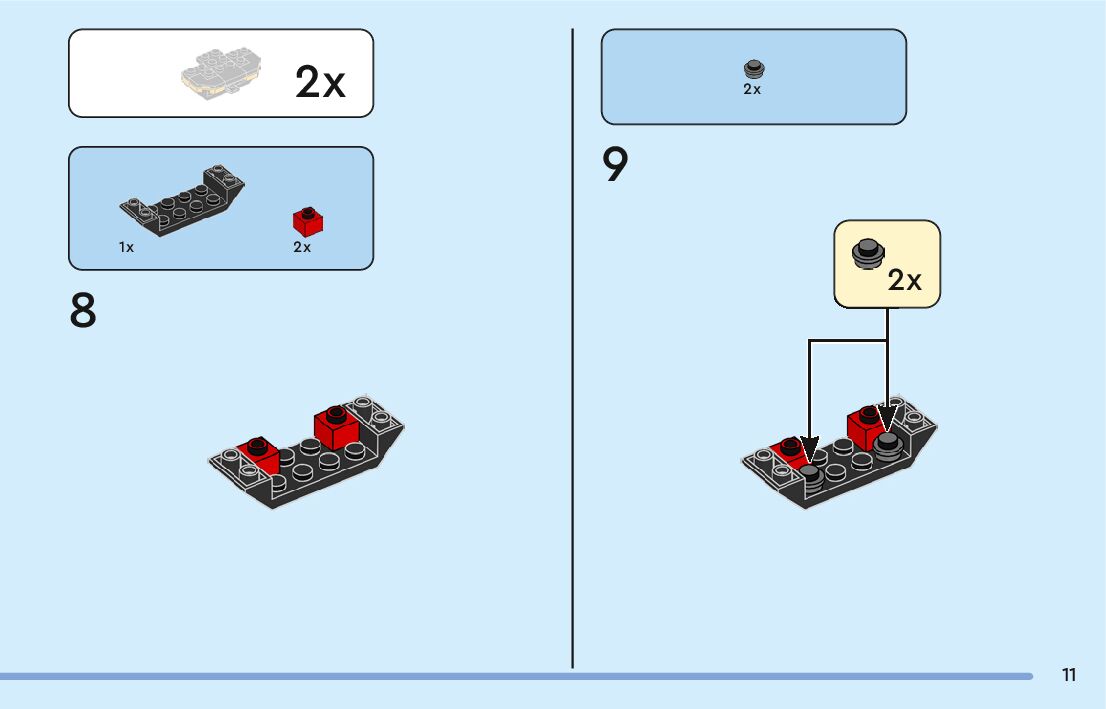 2x

1x

2x

8

2x

9

2x

11