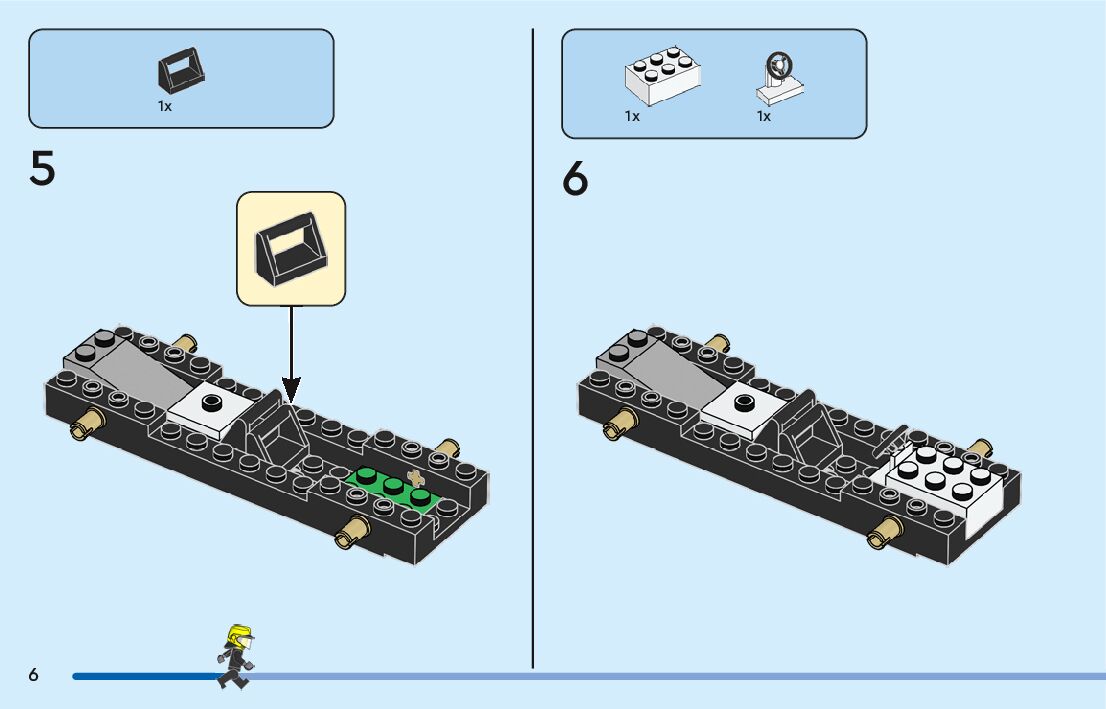 1x

5

1x

1x

6

6