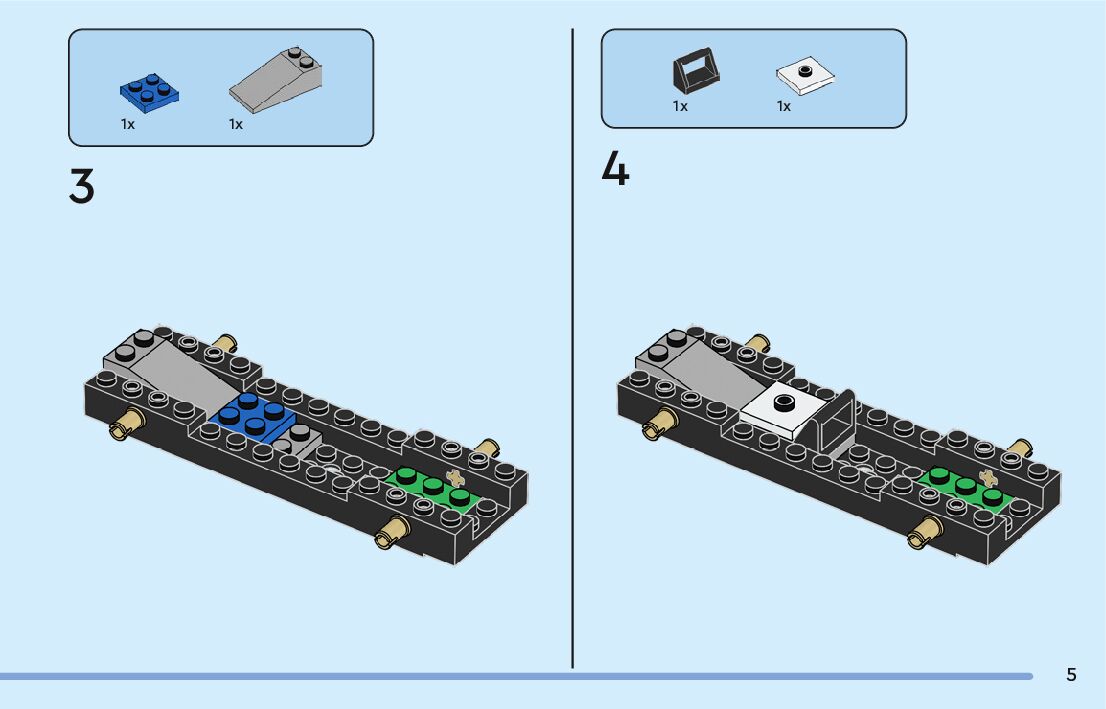 1x 1x

3

1x 1x

4

5