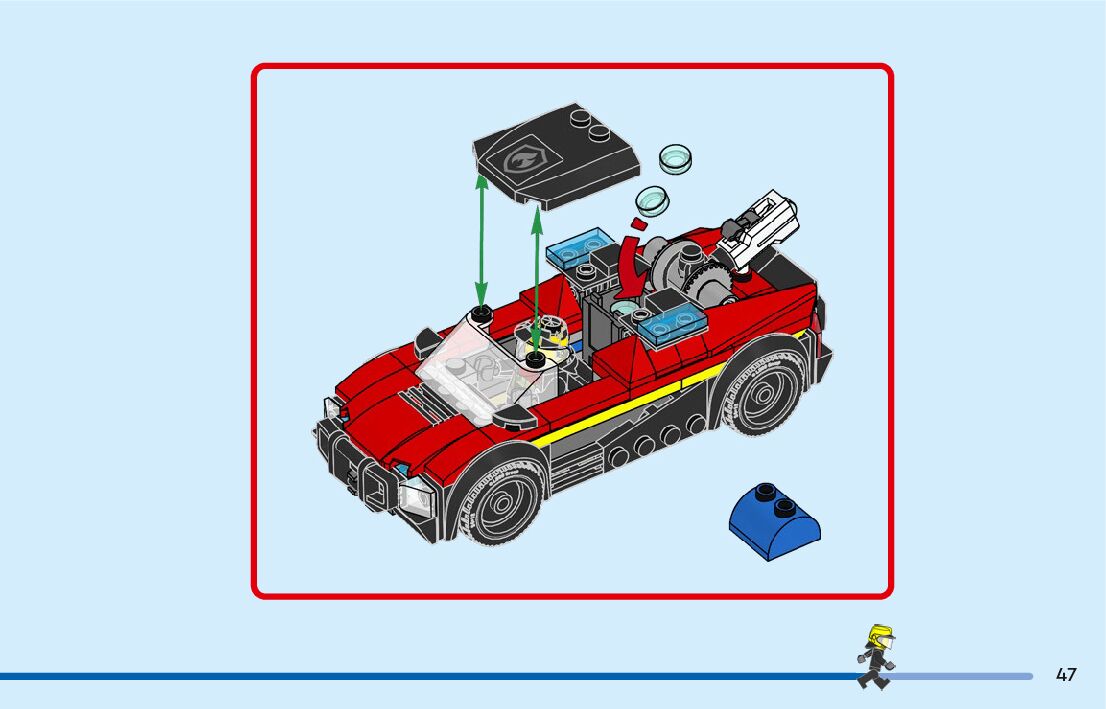 47