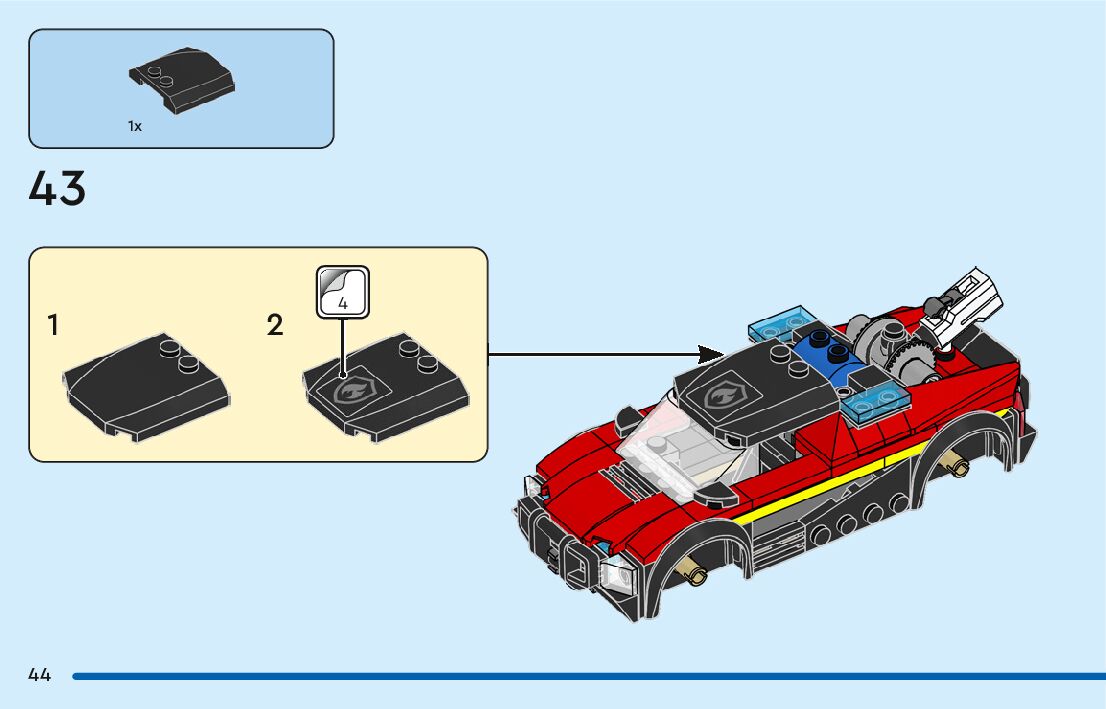 1x

43

1

2

4

44