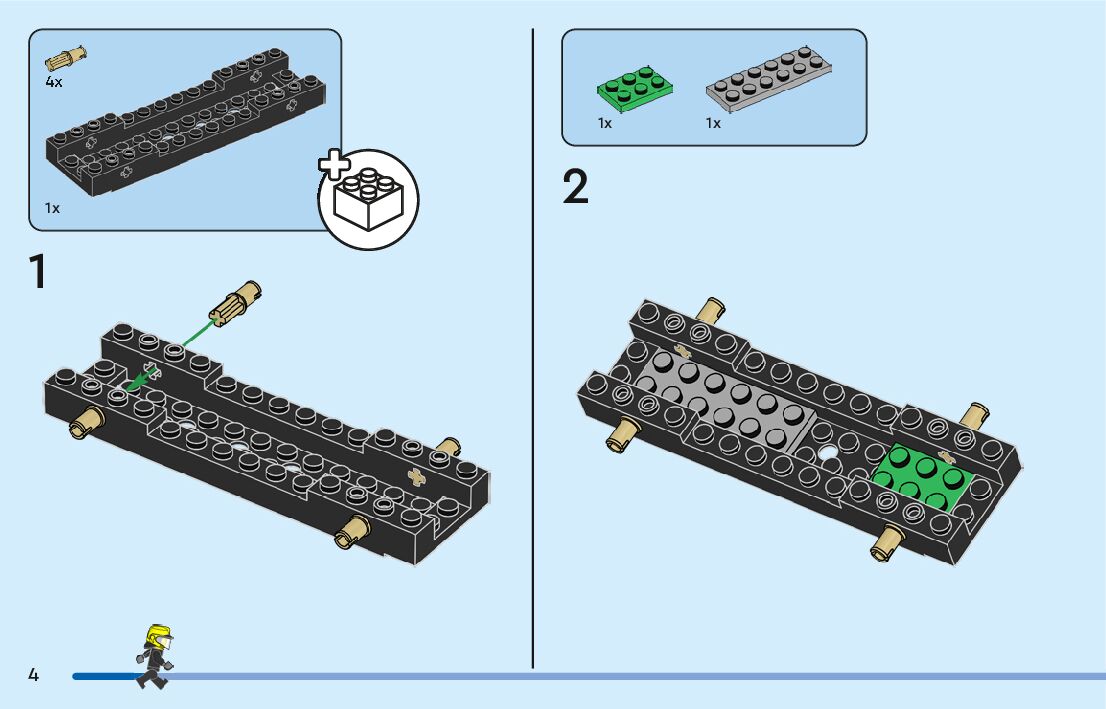 4x

1x

1

1x 1x

2

4