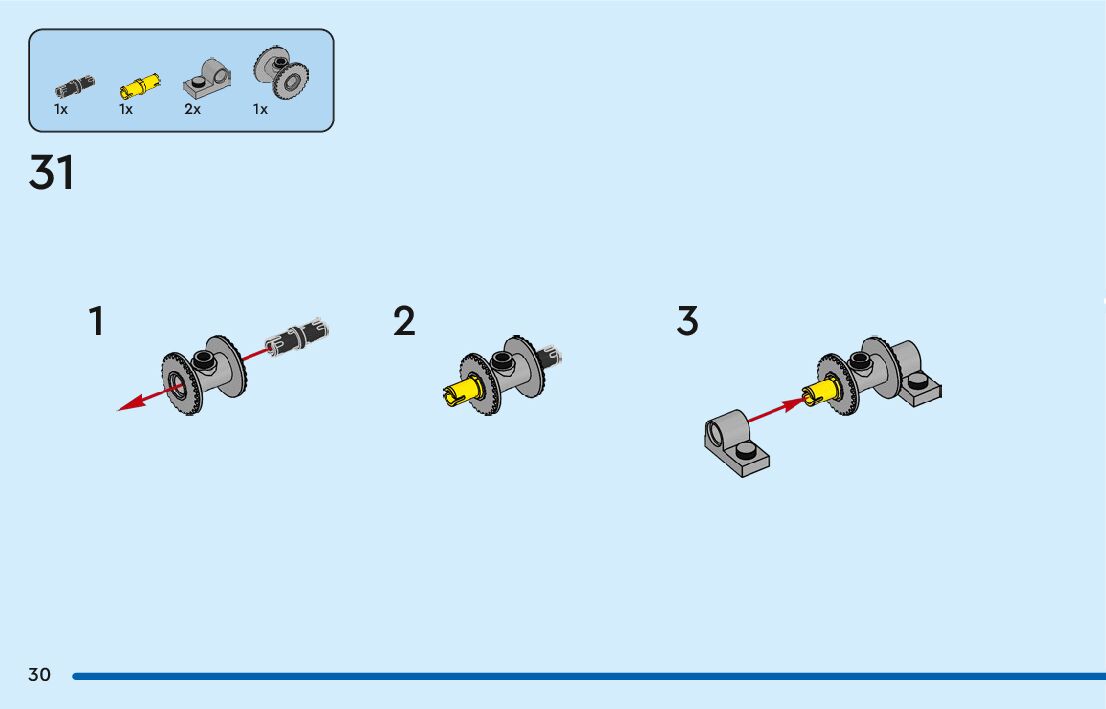 1x 1x 2x 1x

31

1

2

3

30