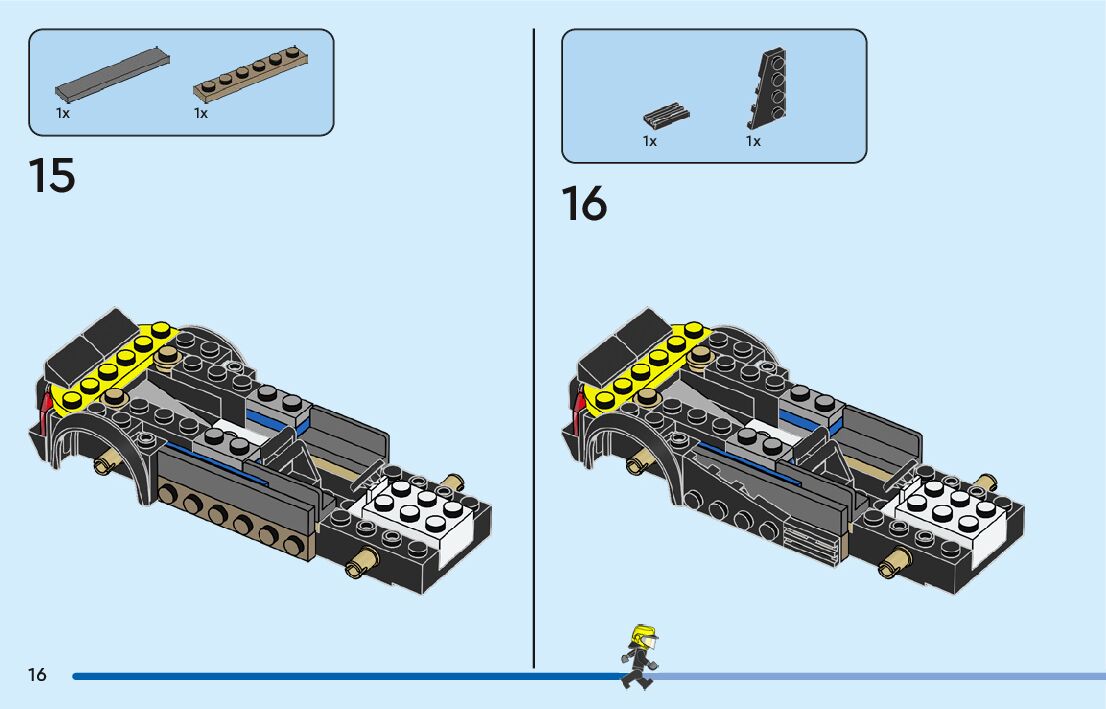 1x
1x

15

1x
1x

16

16