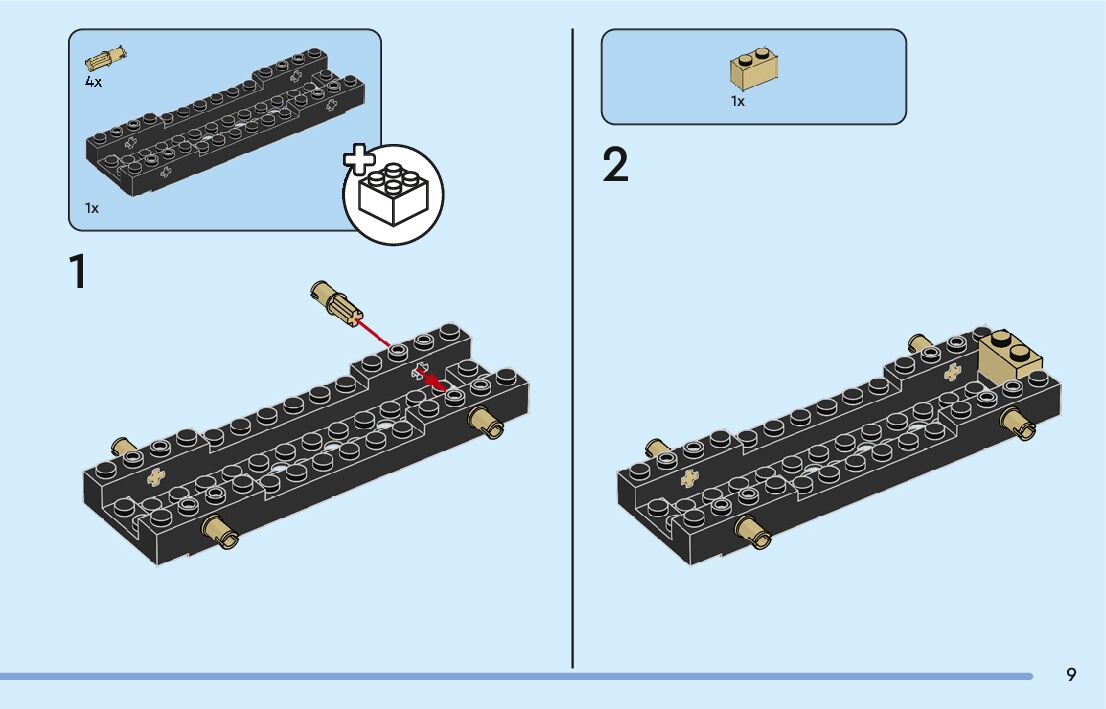 4x

1x

1

1x

2

9